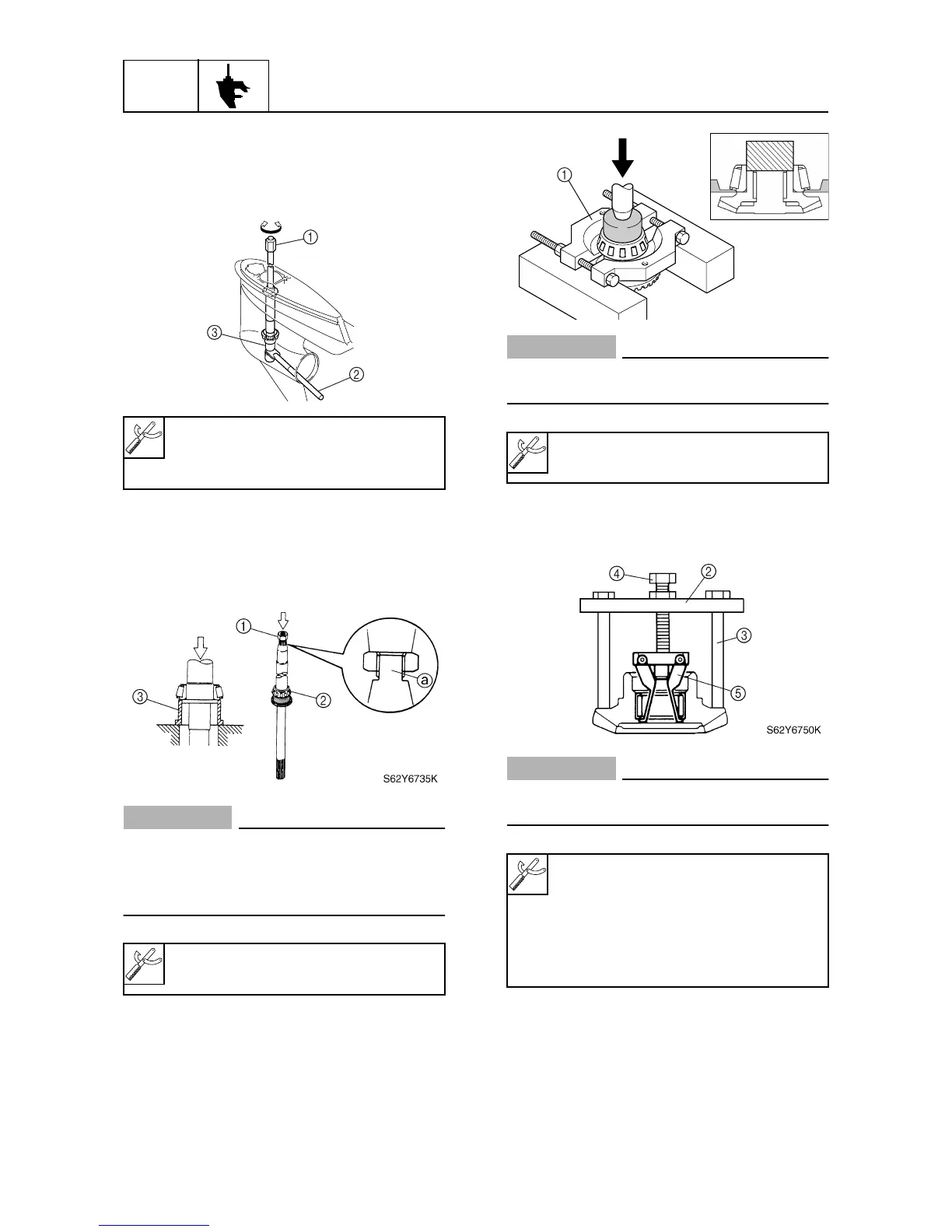 ①

③

②

①

③

②

ⓐ

S62Y6735K

①

④

②

③

⑤

S62Y6750K