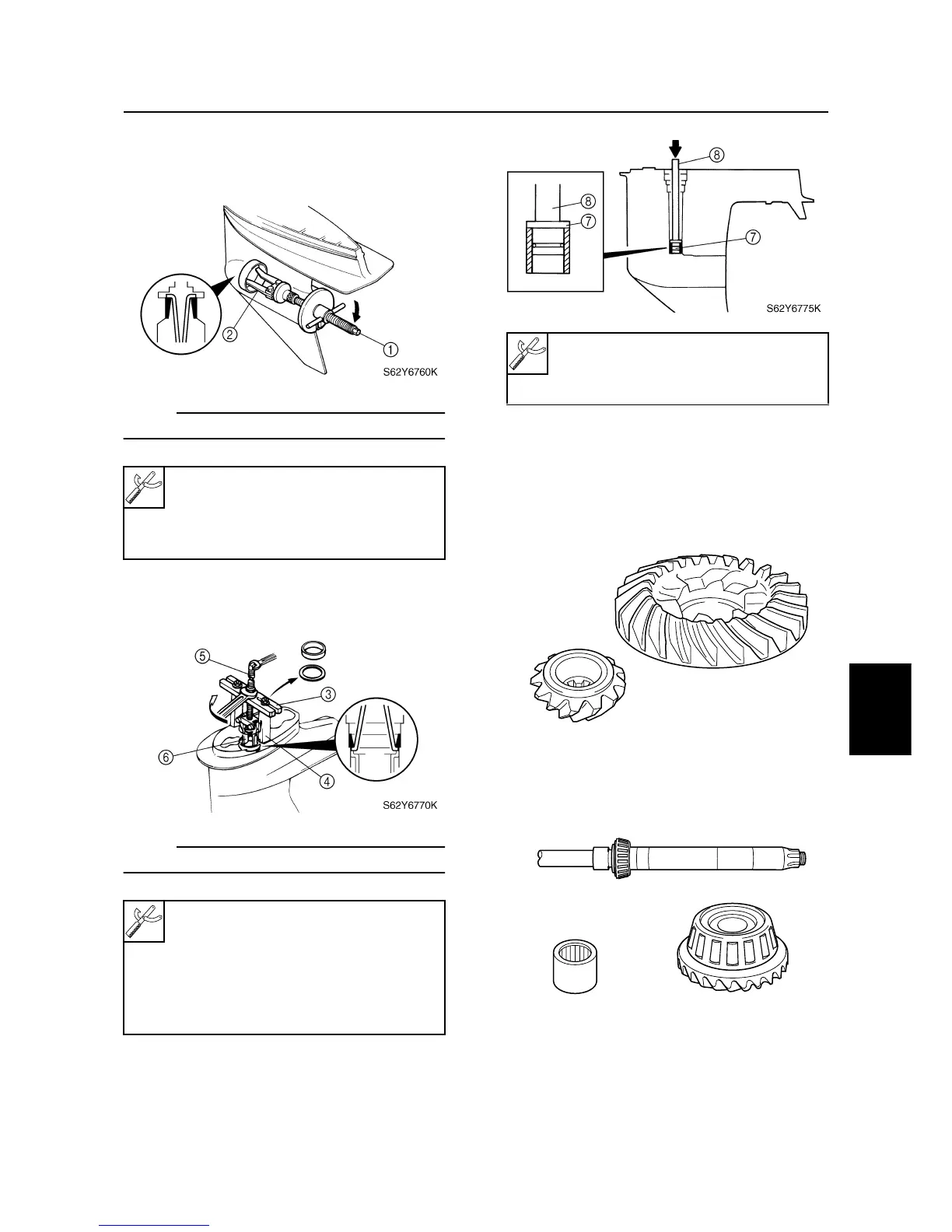 ②

①

S62Y6760K

⑤

③

⑥

④

S62Y6770K

⑧

⑧

⑦

⑦

S62Y6775K