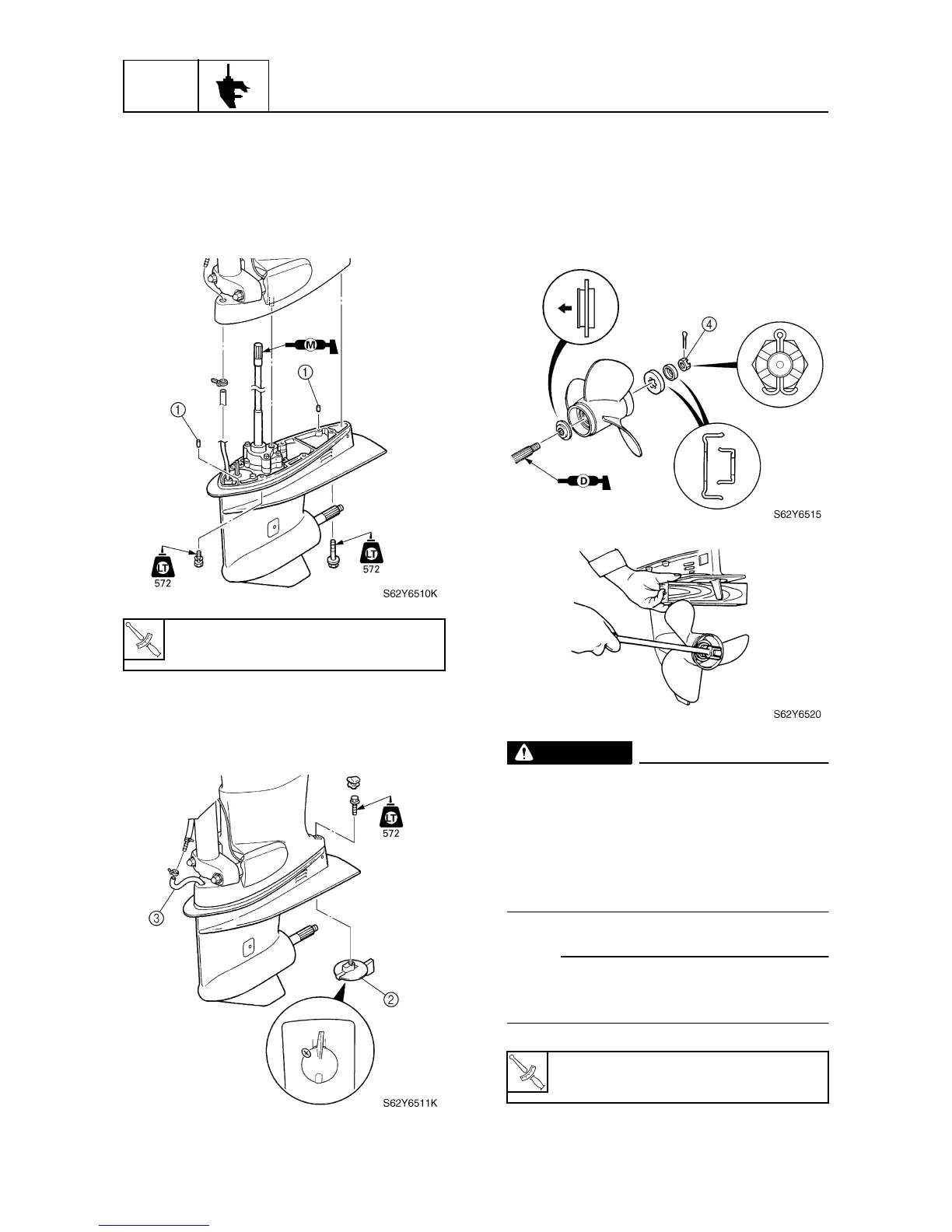 M
①
①
LT
572
LT
572
S62Y6510K

LT
572
③
②
S62Y6511K

④
D
S62Y6515

S62Y6520