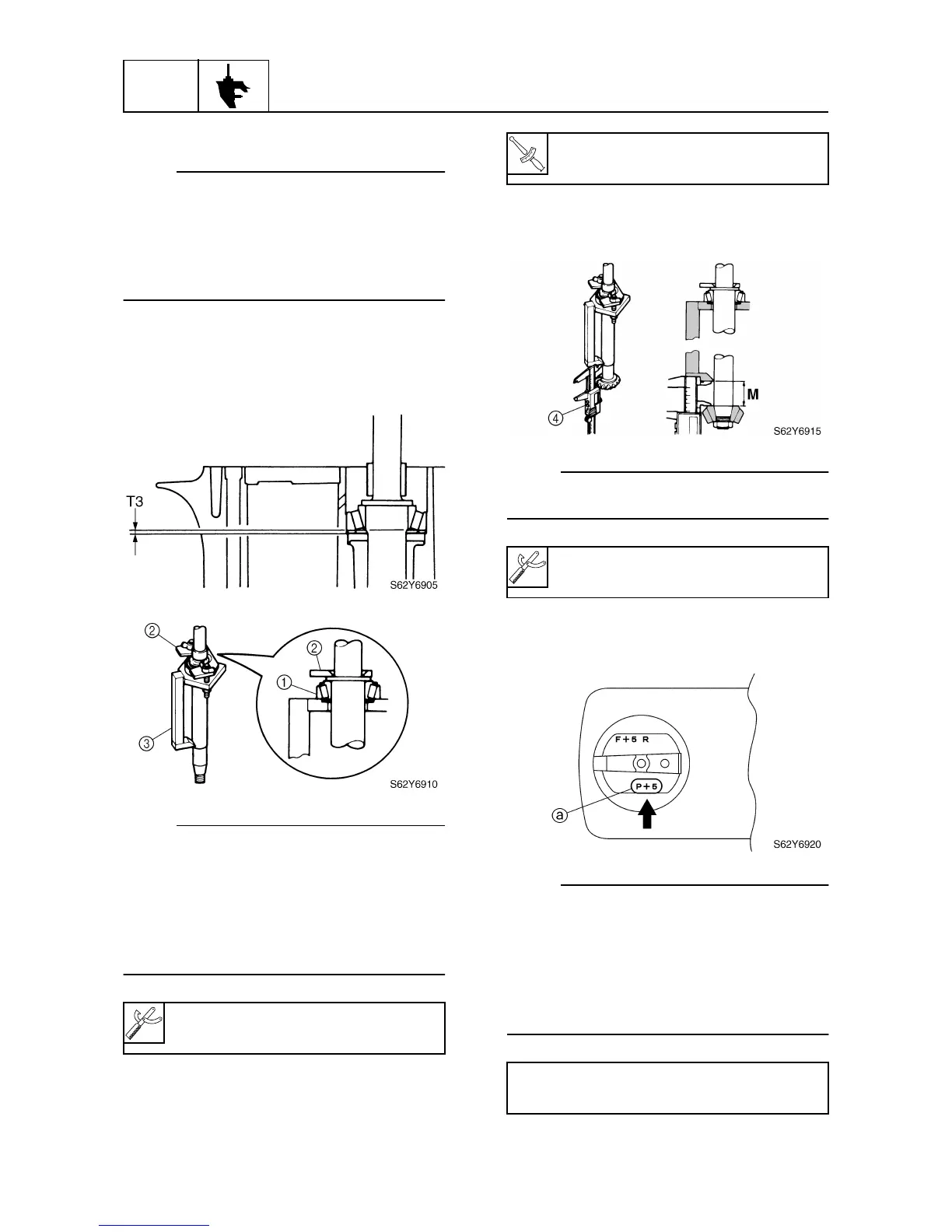 T3

S62Y6905

②

②

①

③

S62Y6910

④

M

S62Y6915

F+5 R

P+5

ⓐ

S62Y6920