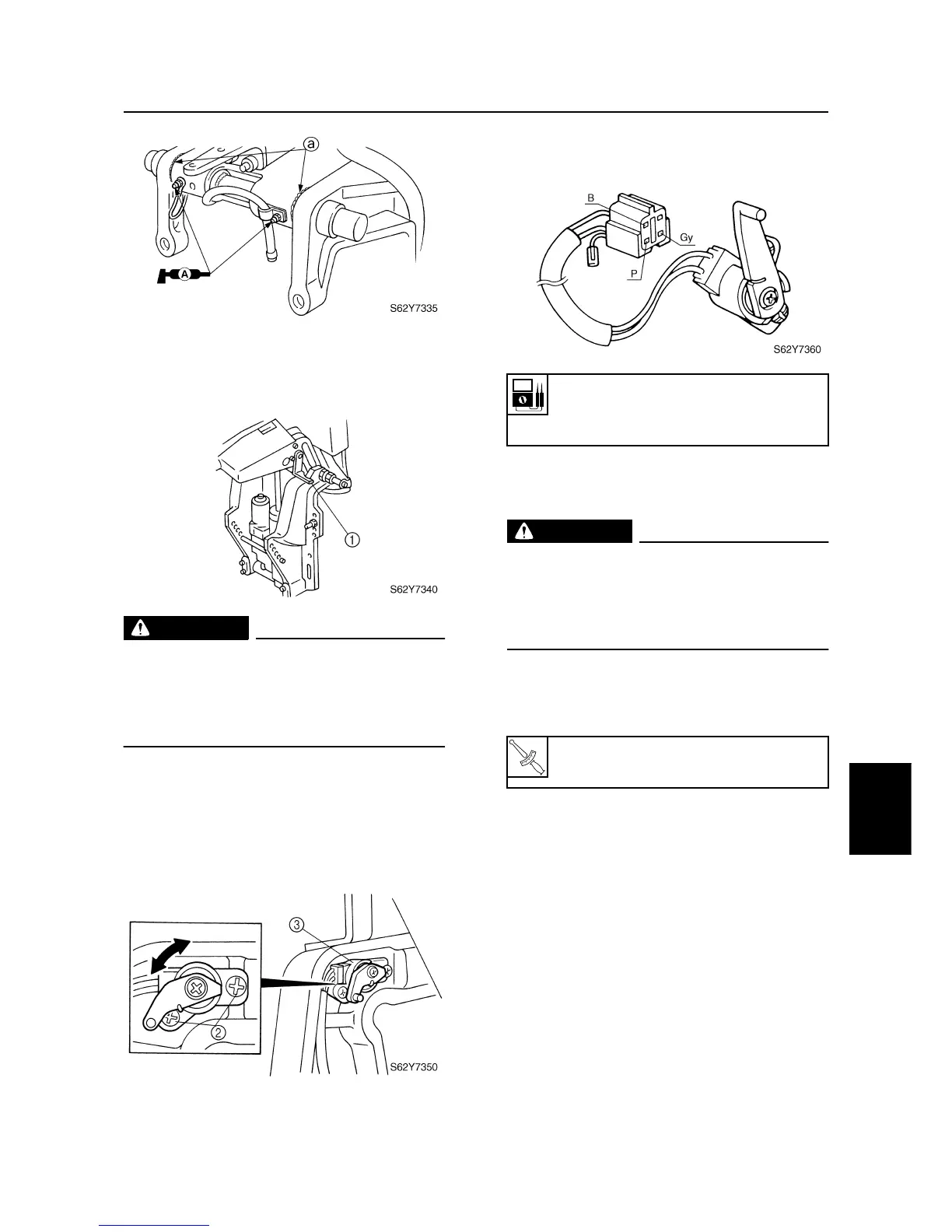 ⓐ

Ⓐ

S62Y7335

①

S62Y7340

③

②

S62Y7350

B

Gy

P

S62Y7360