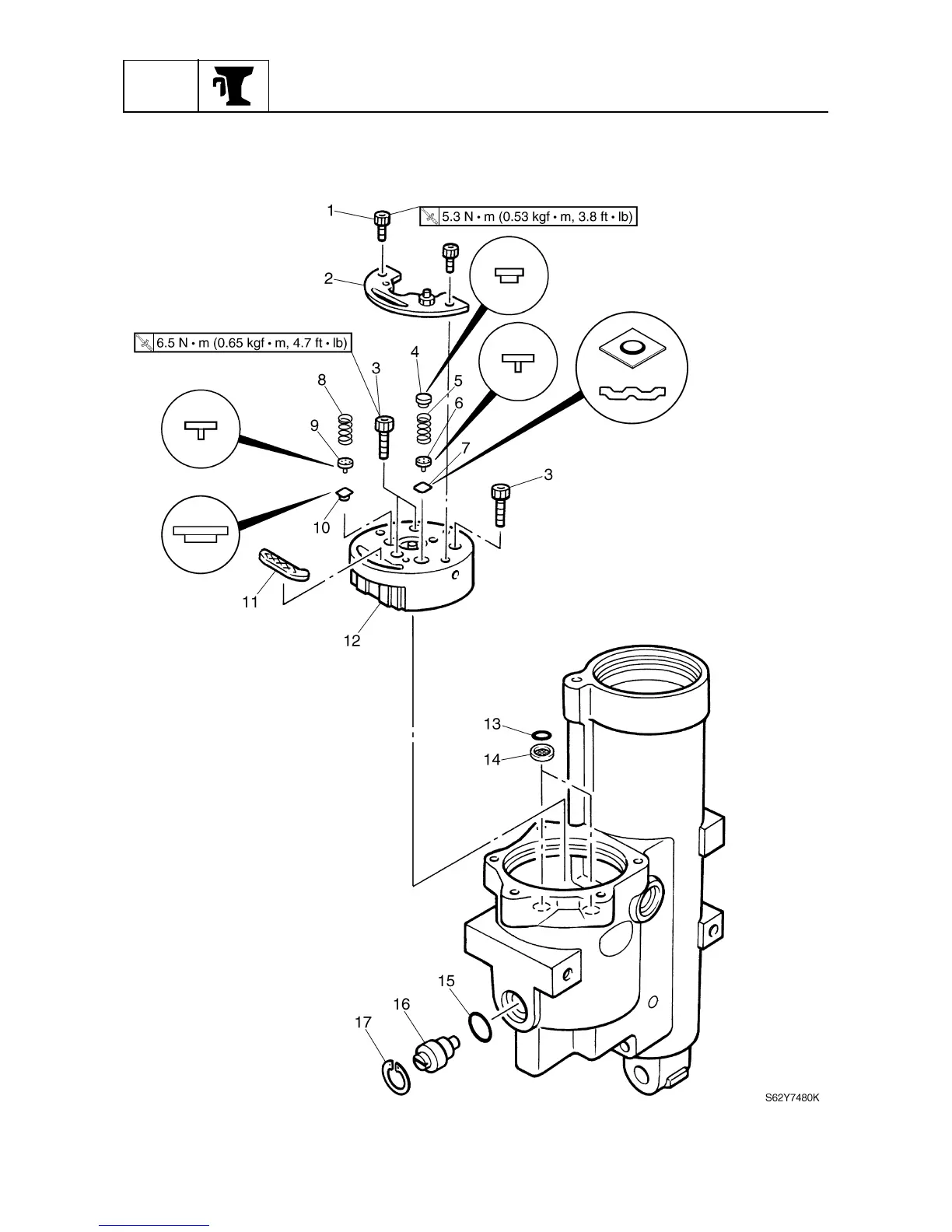 1
5.3 N • m (0.53 kgf • m, 3.8 ft • lb)
2
6.5 N • m (0.65 kgf • m, 4.7 ft • lb)
3
4
5
6
7
8
9
3
10
11
12
13
14
15
16
17
S62Y7480K