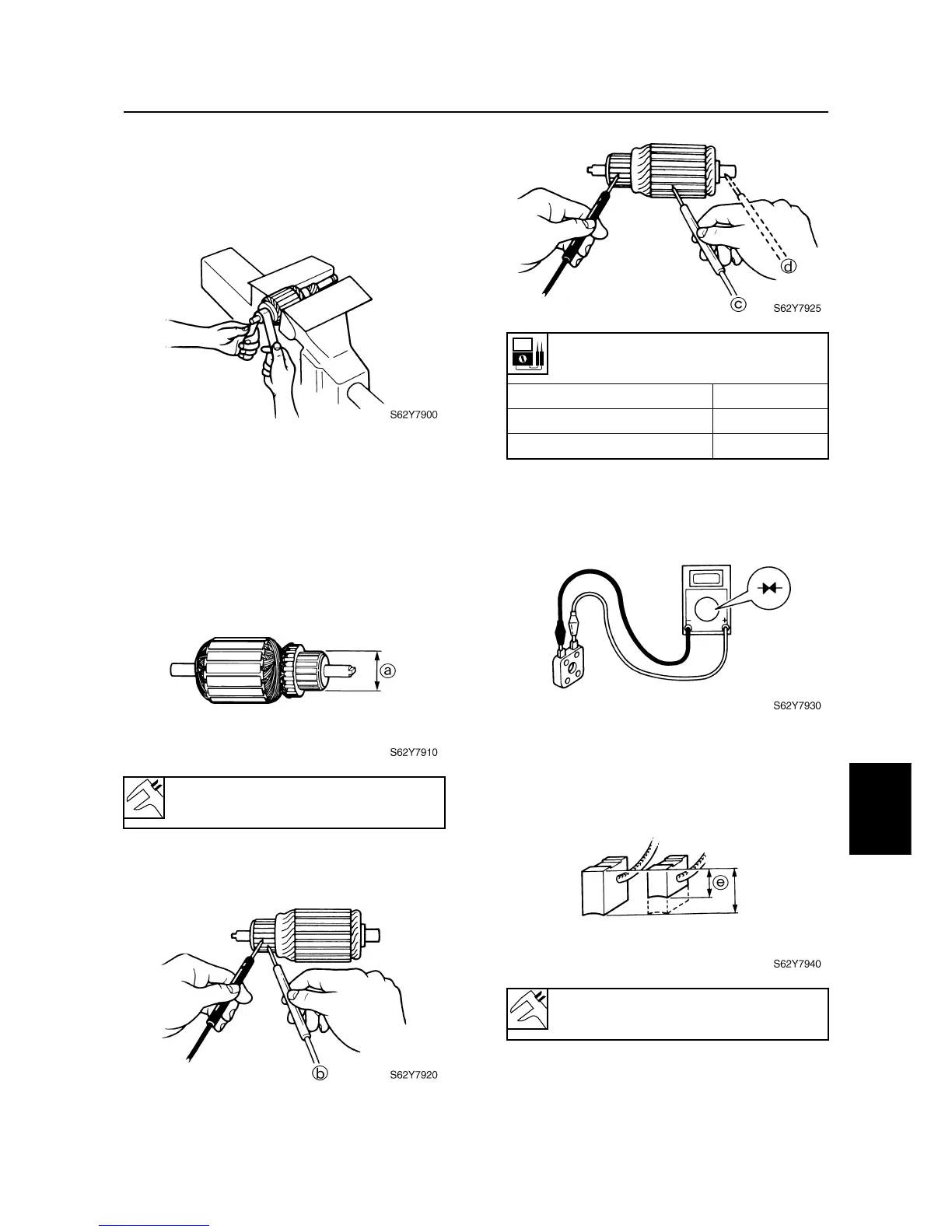 S62Y7900

ⓐ

S62Y7910

ⓑ

S62Y7920

ⓓ

ⓒ

S62Y7925

S62Y7930

ⓔ

S62Y7940