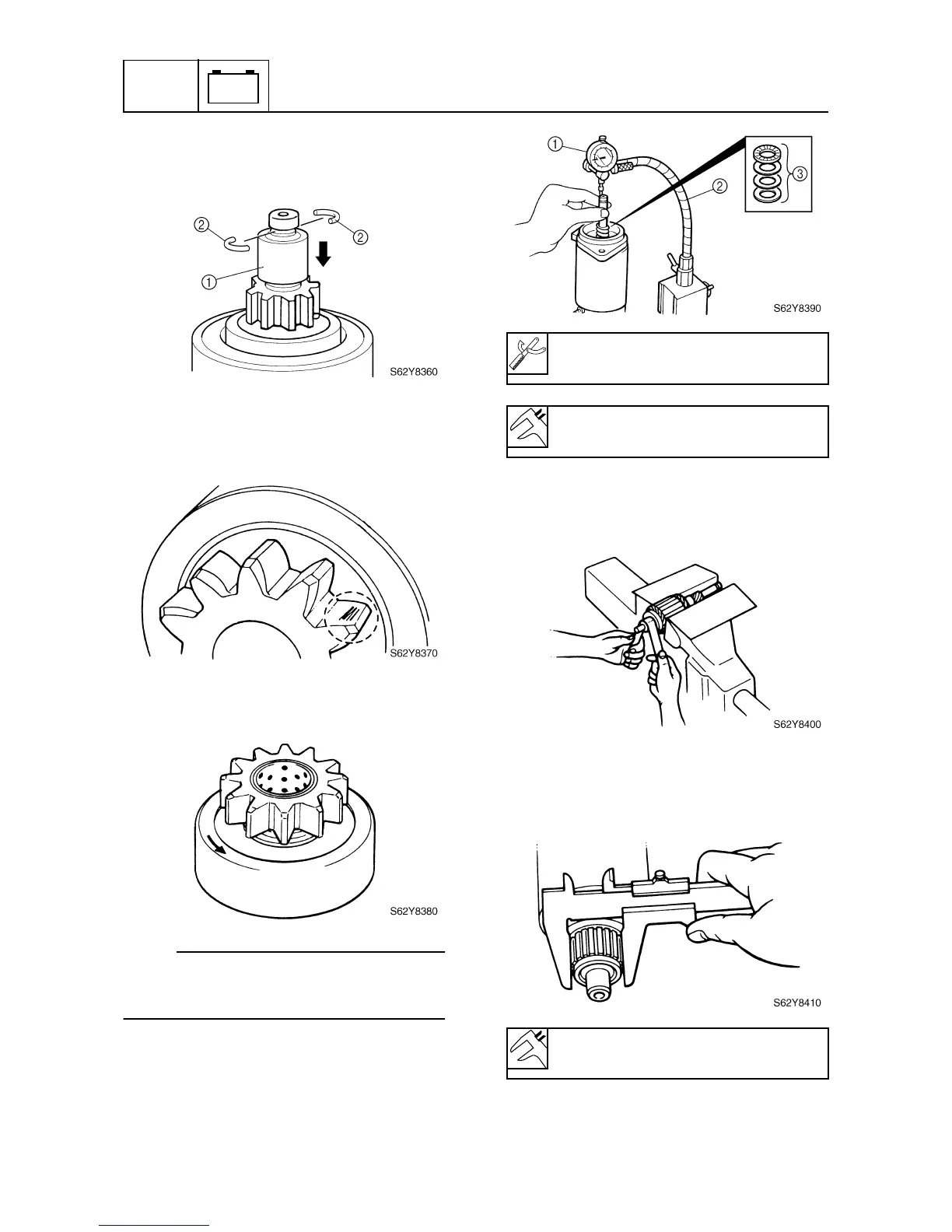 ②
②
①
S62Y8360

S62Y8370

S62Y8380

①
②
③
S62Y8390

S62Y8400

S62Y8410