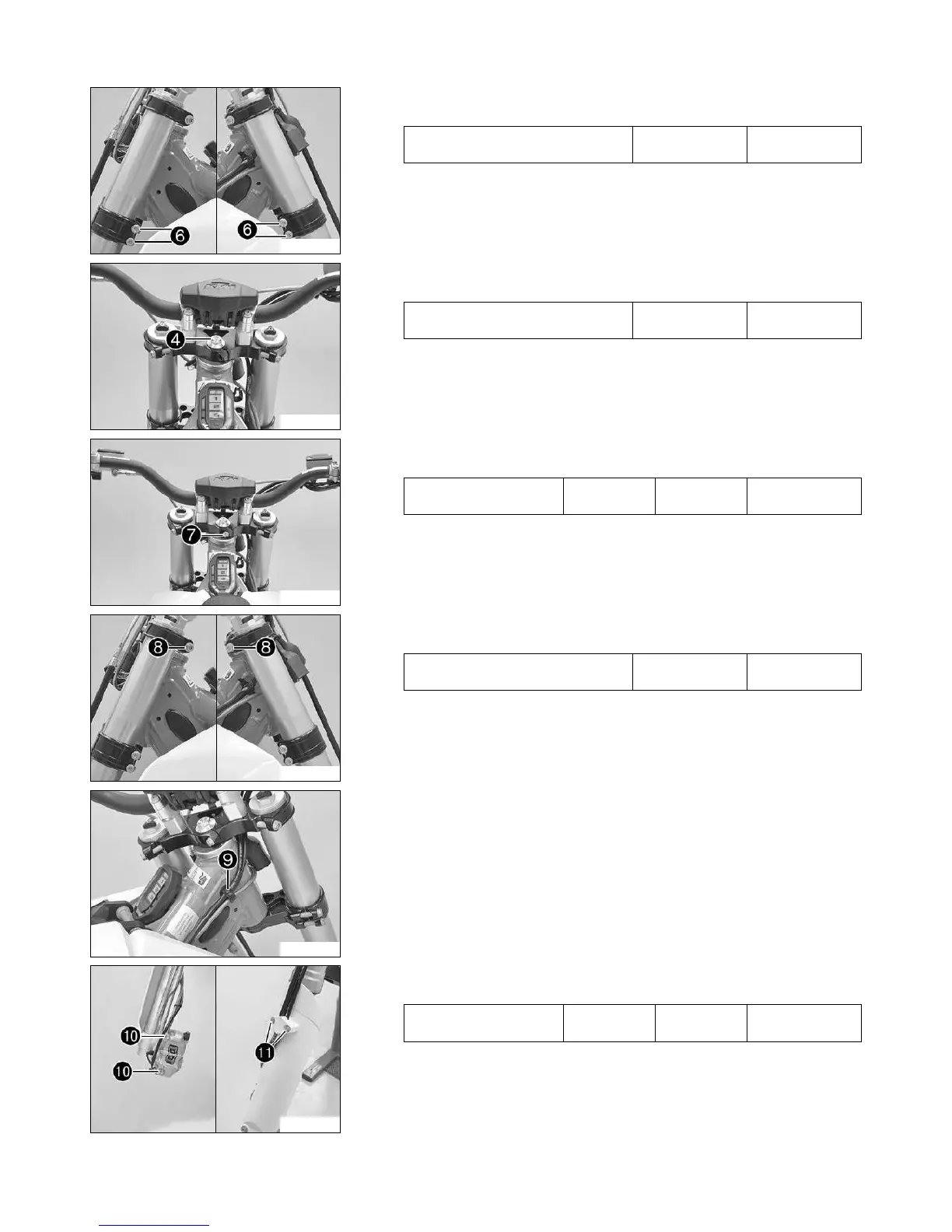 6
6

4

7

8
8

9

10
10
11