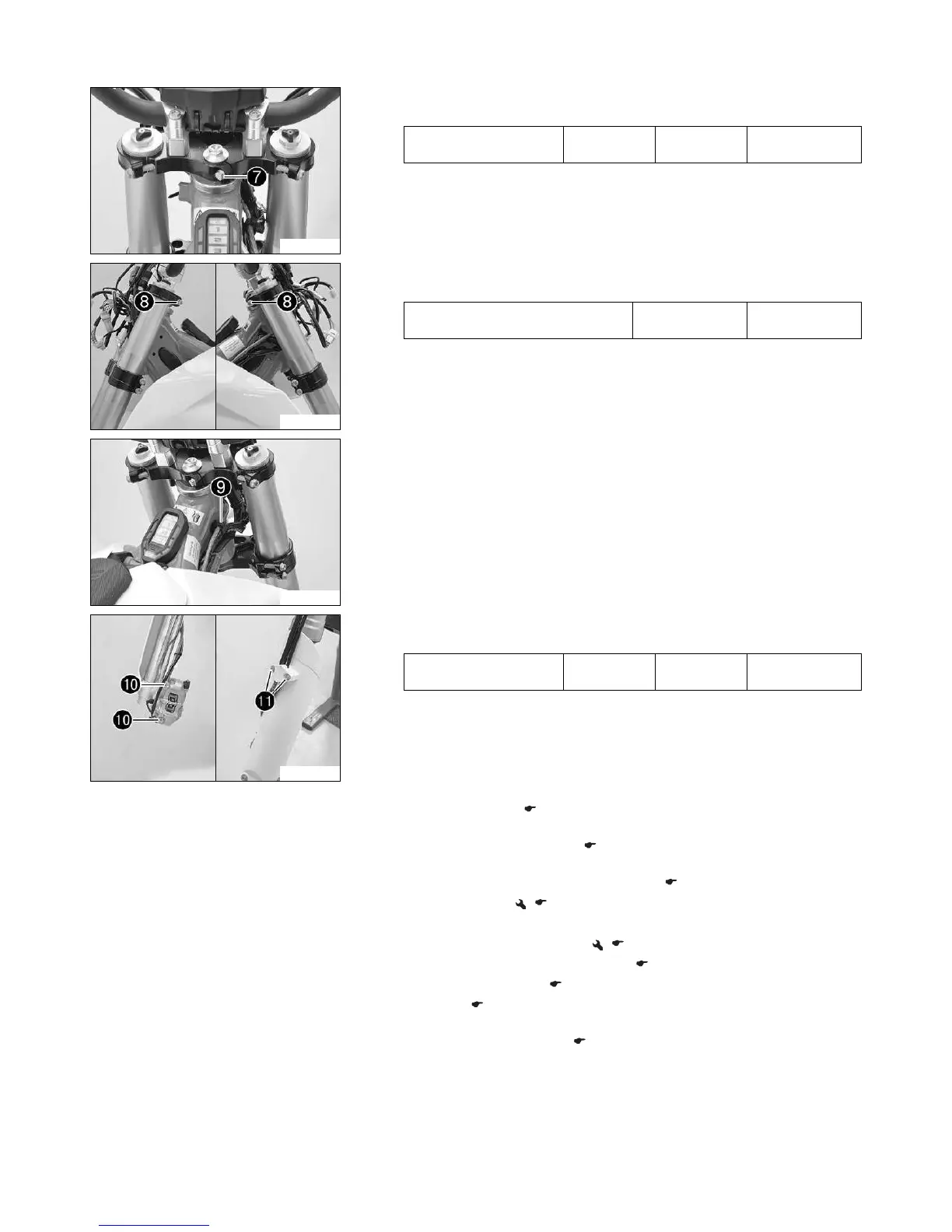 7

8

8

9

10

10

11