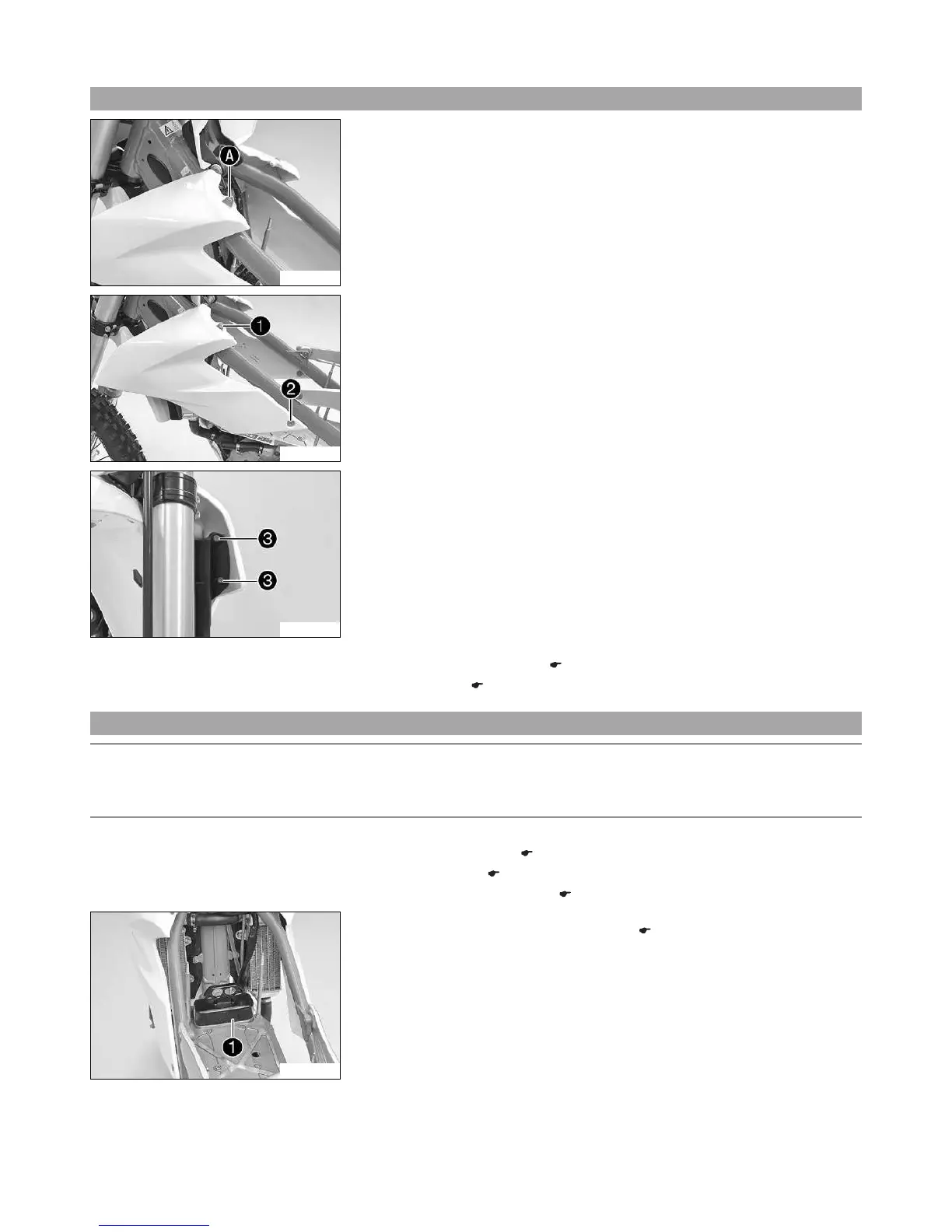 A

1

2

3

3

1