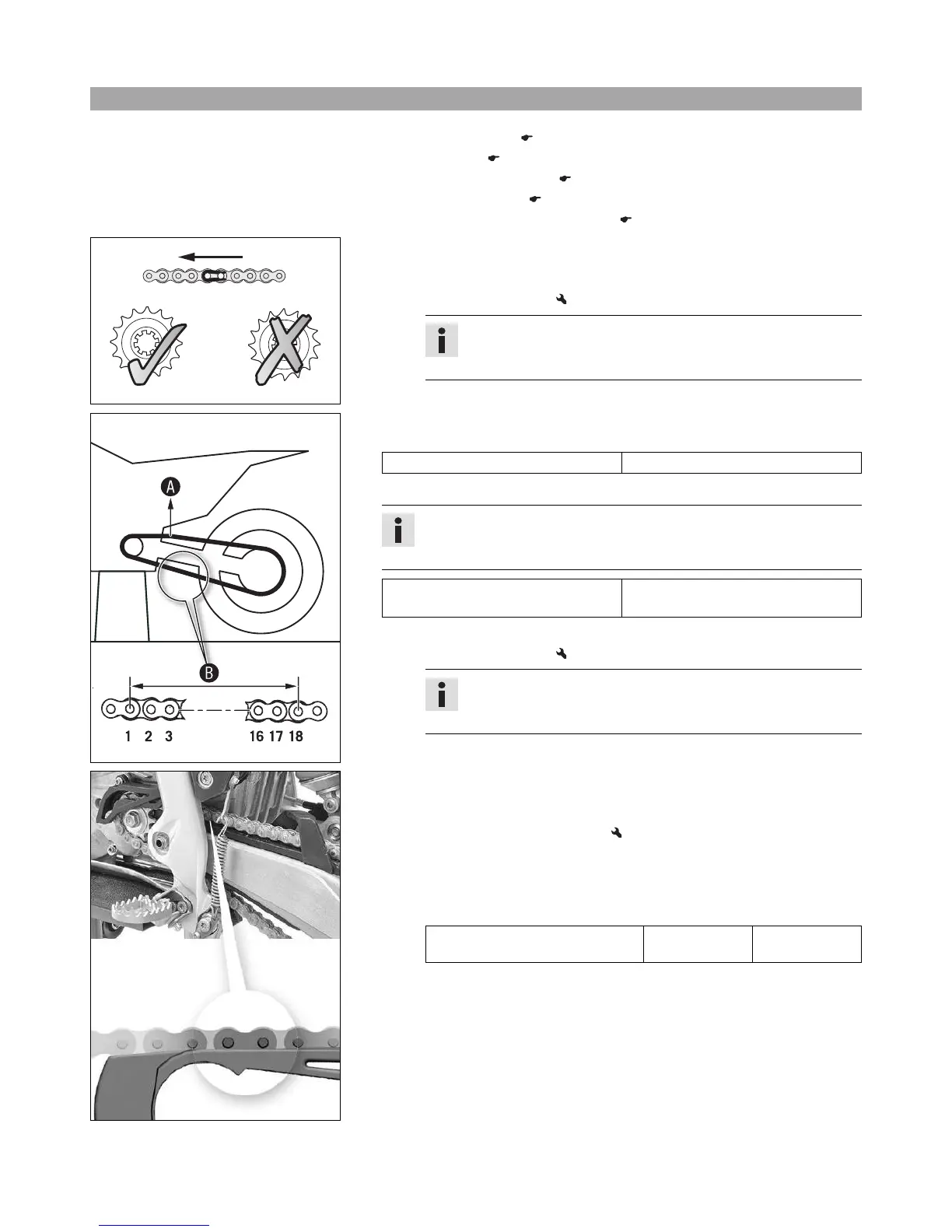 A

B

1 2 3 16 17 18