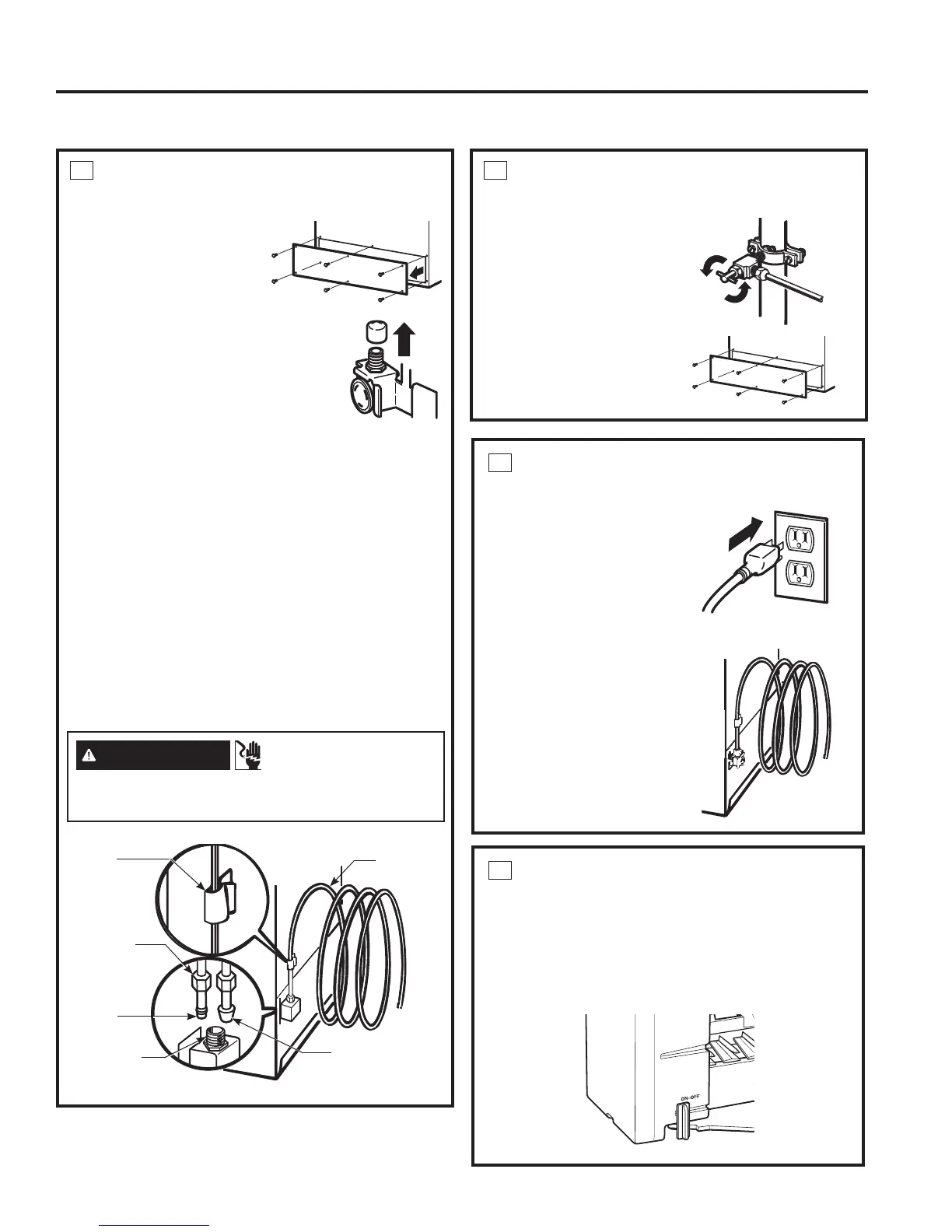 ON–OFF