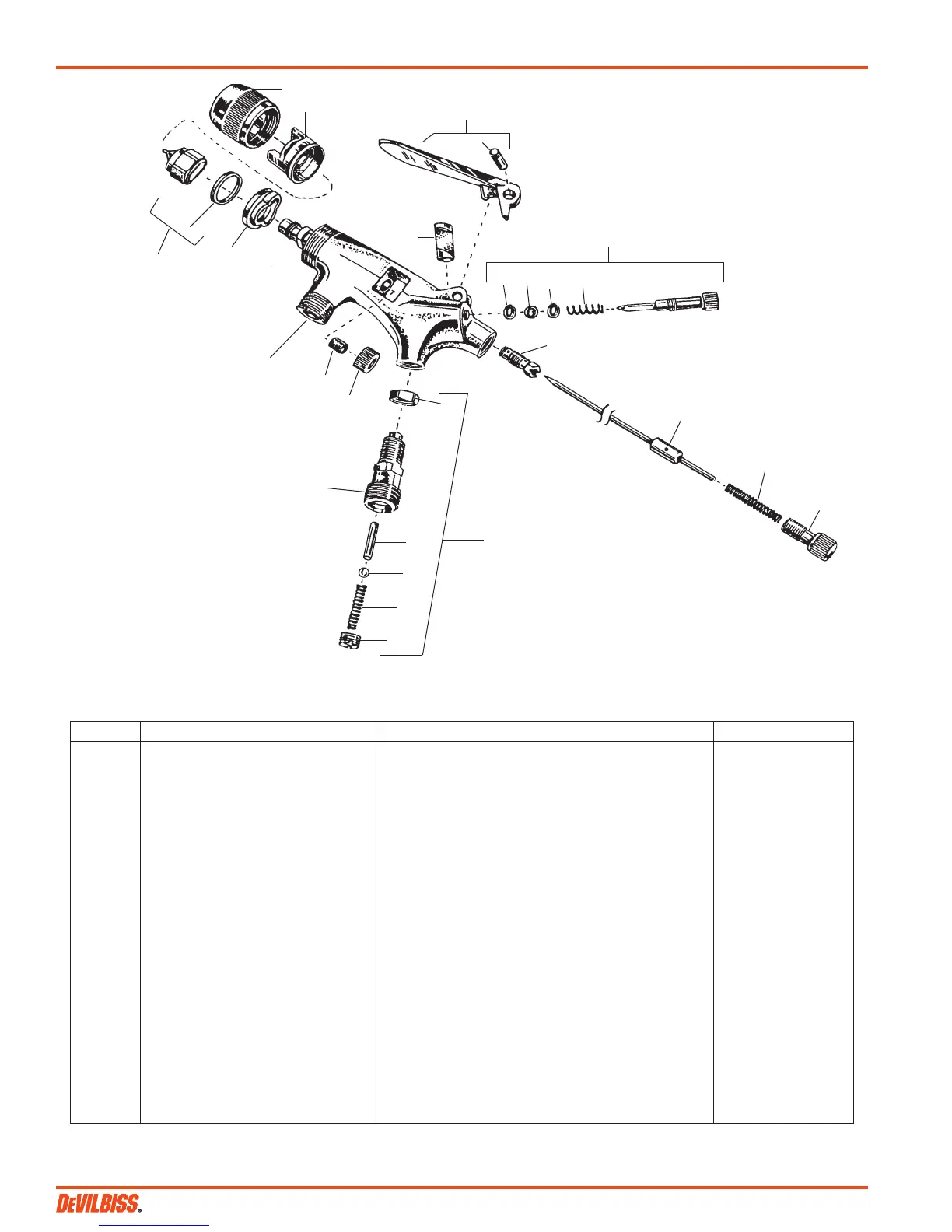 DEVILBISS.