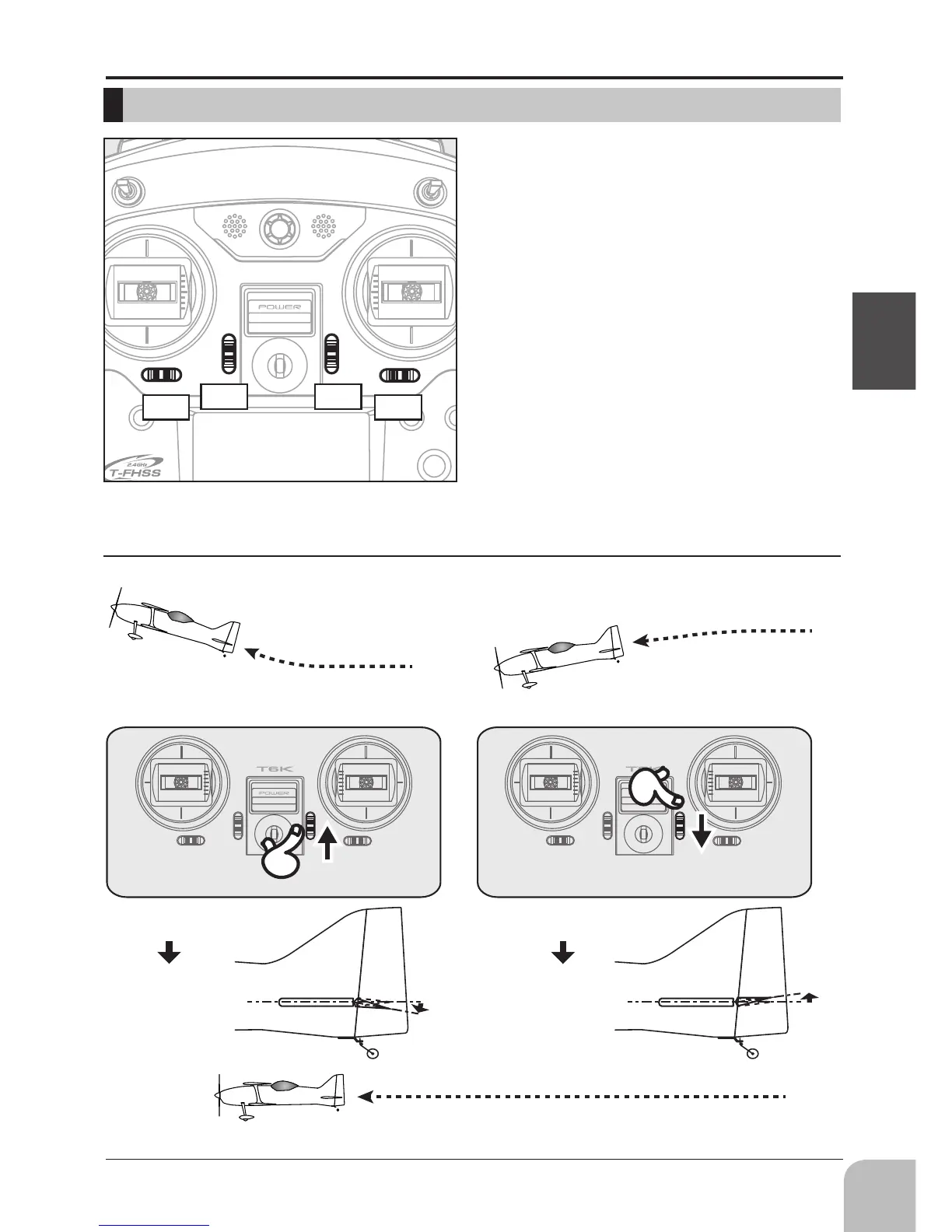 POWER

2.4GHz
T-FHSS

T6K
POWER