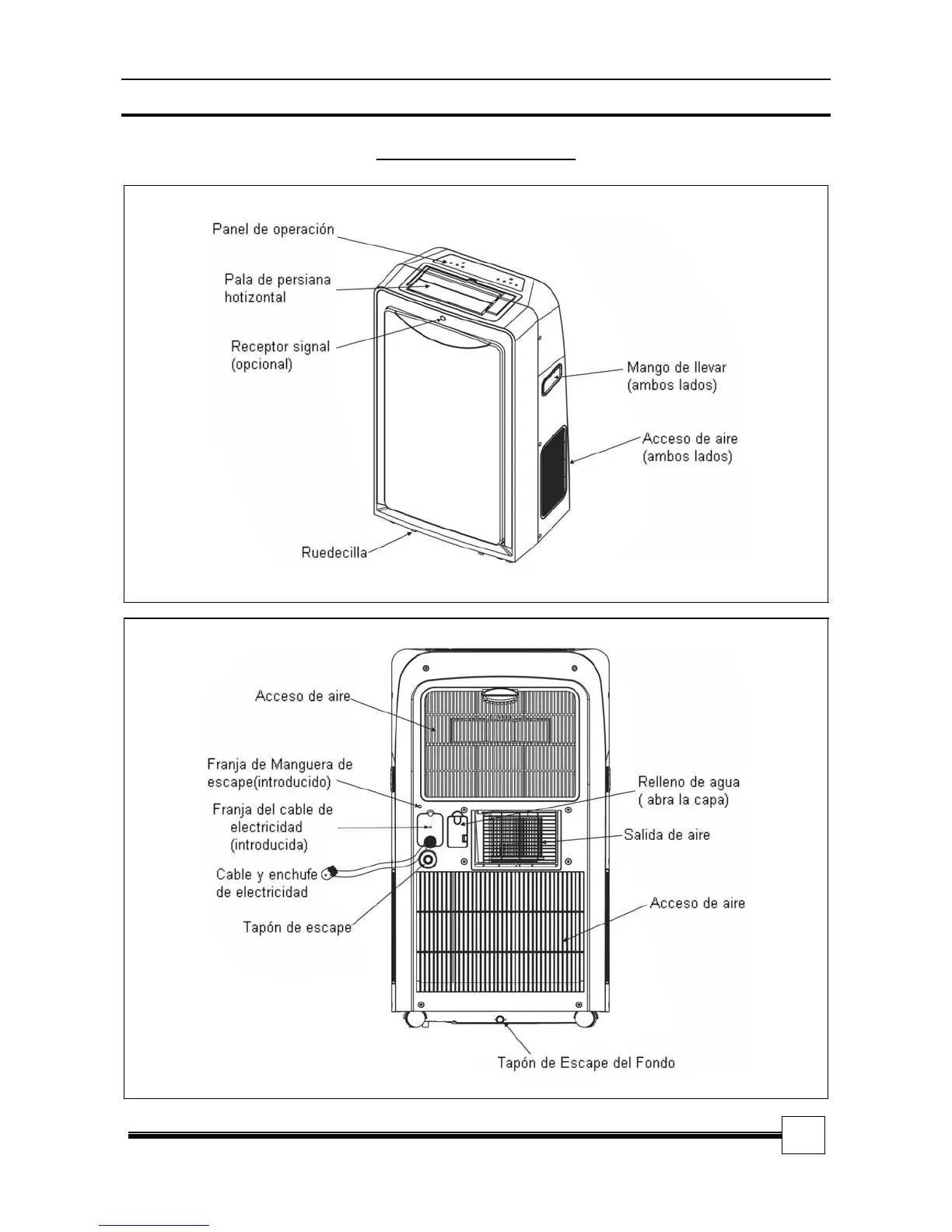 Panel de operación

Pala de persiana hotizontal

Receptor signal (opcional)

Mango de llevar (ambos lados)

Acceso de aire (ambos lados)

Ruedecilla

Acceso de aire

Franja de Manguera de escape(introducido)

Franja del cable de electricidad (introducida)

Cable y enchufe de electricidad

Tapón de escape

Relleno de agua ( abra la capa)

Salida de aire

Acceso de aire

Tapón de Escape del Fondo