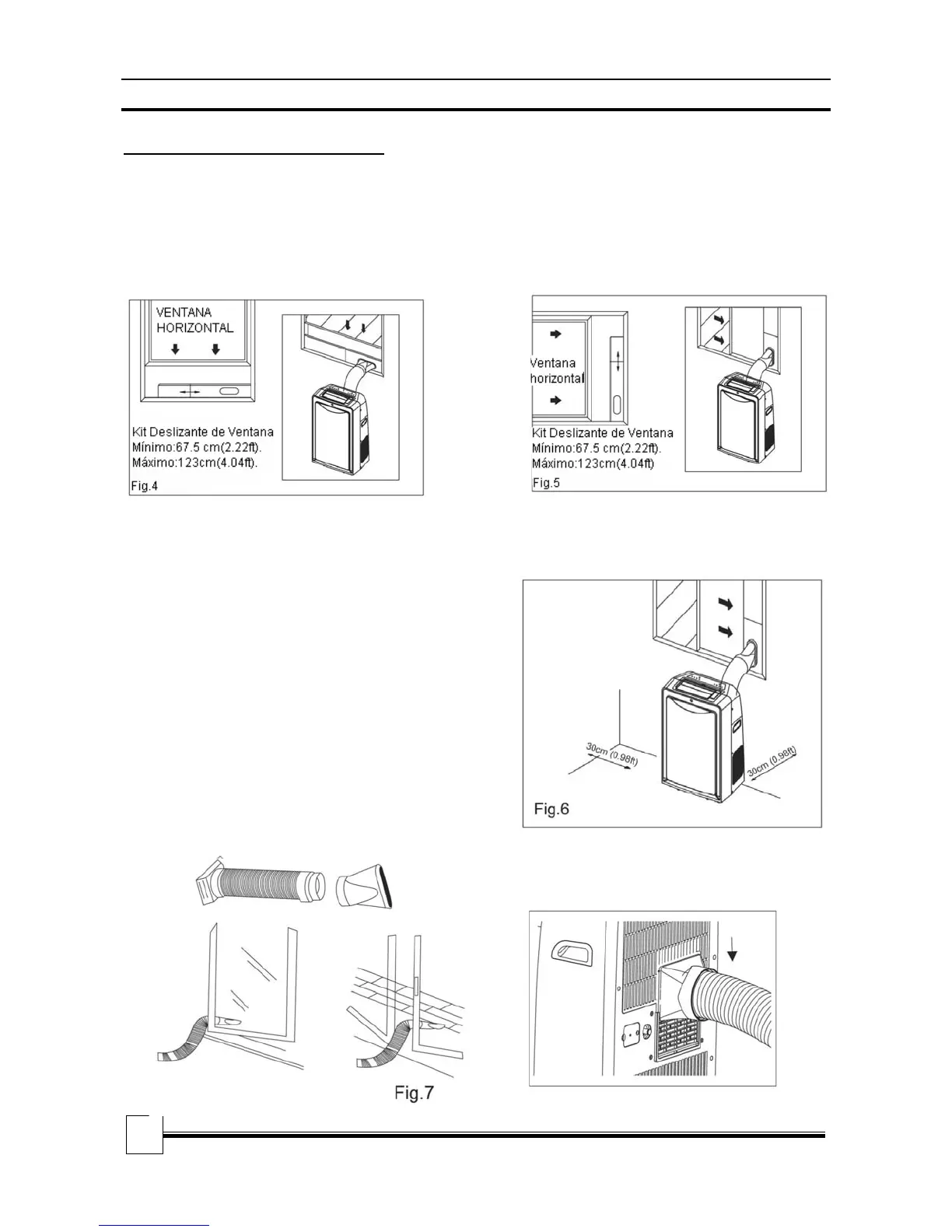 VENTANA HORIZONTAL

Kit Deslizante de Ventana
Mínimo:67.5 cm(2.22ft).
Máximo:123cm(4.04ft).
Fig.4

Ventana horizontal

Kit Deslizante de Ventana
Mínimo:67.5 cm(2.22ft).
Máximo:123cm(4.04ft)
Fig.5

30cm (0.98ft)
30cm (0.98ft)
Fig.6

Fig.7