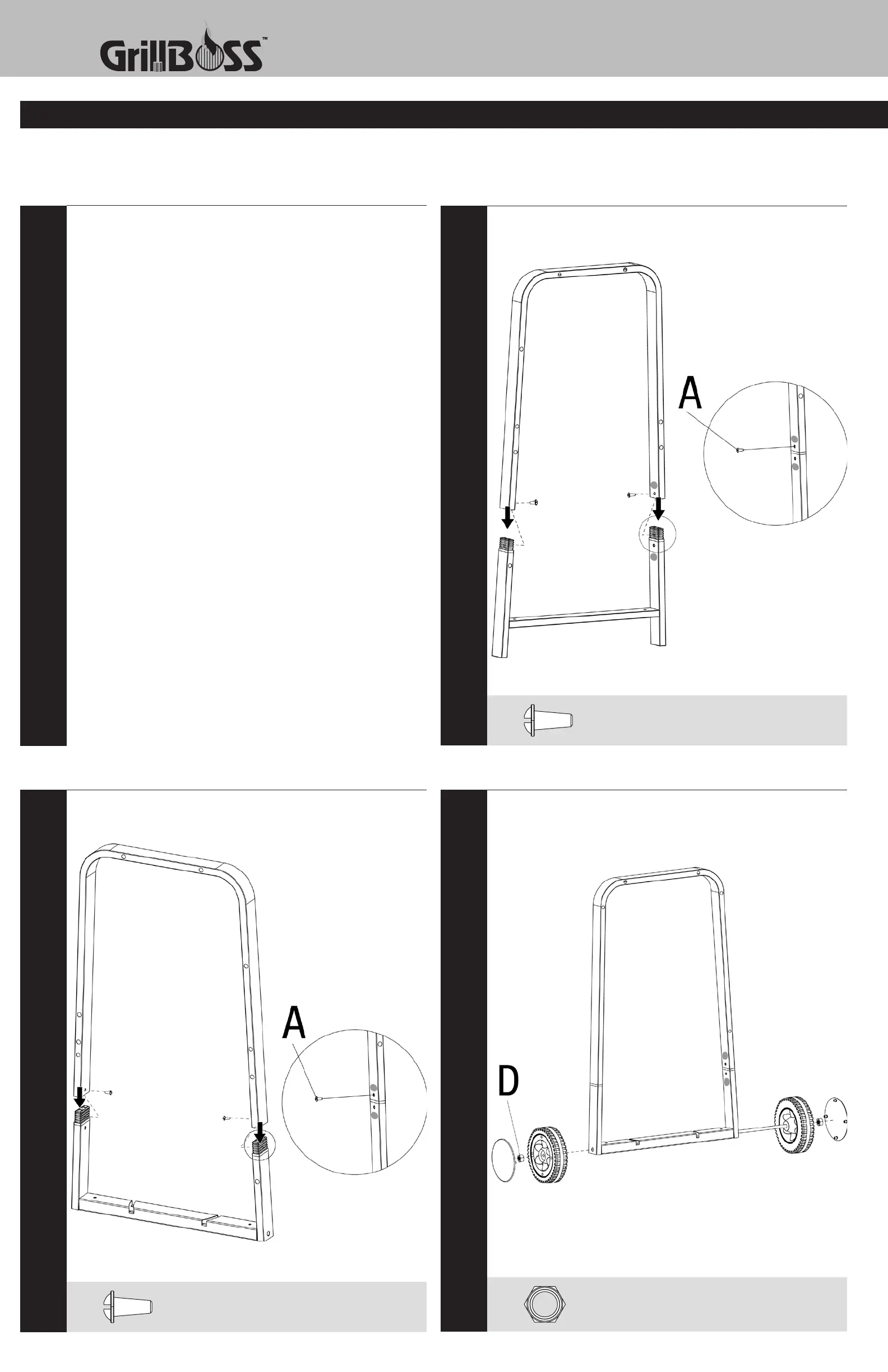 GrillBOSS™

A

A

D