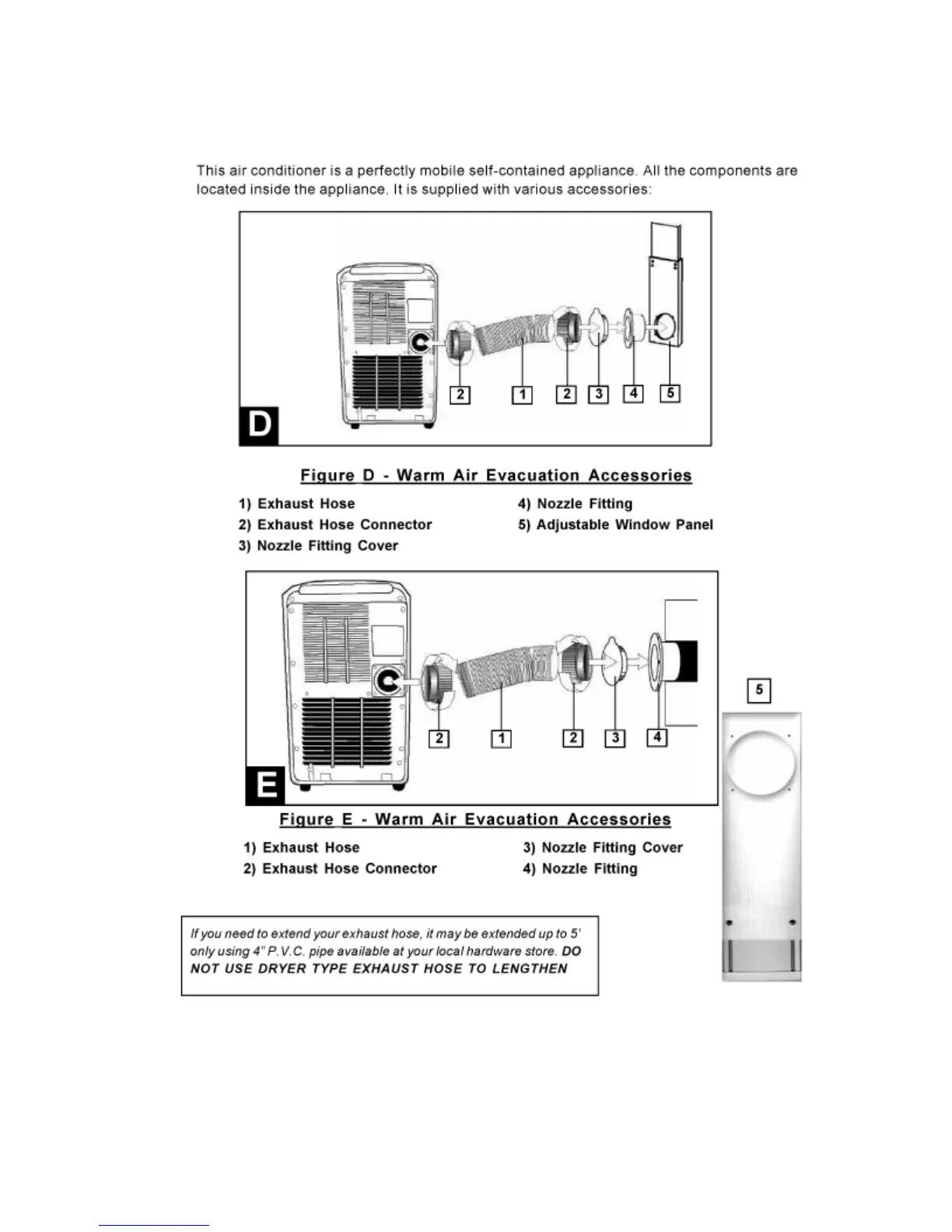 This air conditioner is a perfectly mobile self-contained appliance. All the components are located inside the appliance. It is supplied with various accessories:

2 1 2 3 4 5

D

Figure D - Warm Air Evacuation Accessories

1) Exhaust Hose
2) Exhaust Hose Connector
3) Nozzle Fitting Cover
4) Nozzle Fitting
5) Adjustable Window Panel

2 1 2 3 4

E

5

Figure E - Warm Air Evacuation Accessories

1) Exhaust Hose
2) Exhaust Hose Connector
3) Nozzle Fitting Cover
4) Nozzle Fitting

If you need to extend your exhaust hose, it may be extended up to 5' only using 4" P.V.C. pipe available at your local hardware store. DO NOT USE DRYER TYPE EXHAUST HOSE TO LENGTHEN