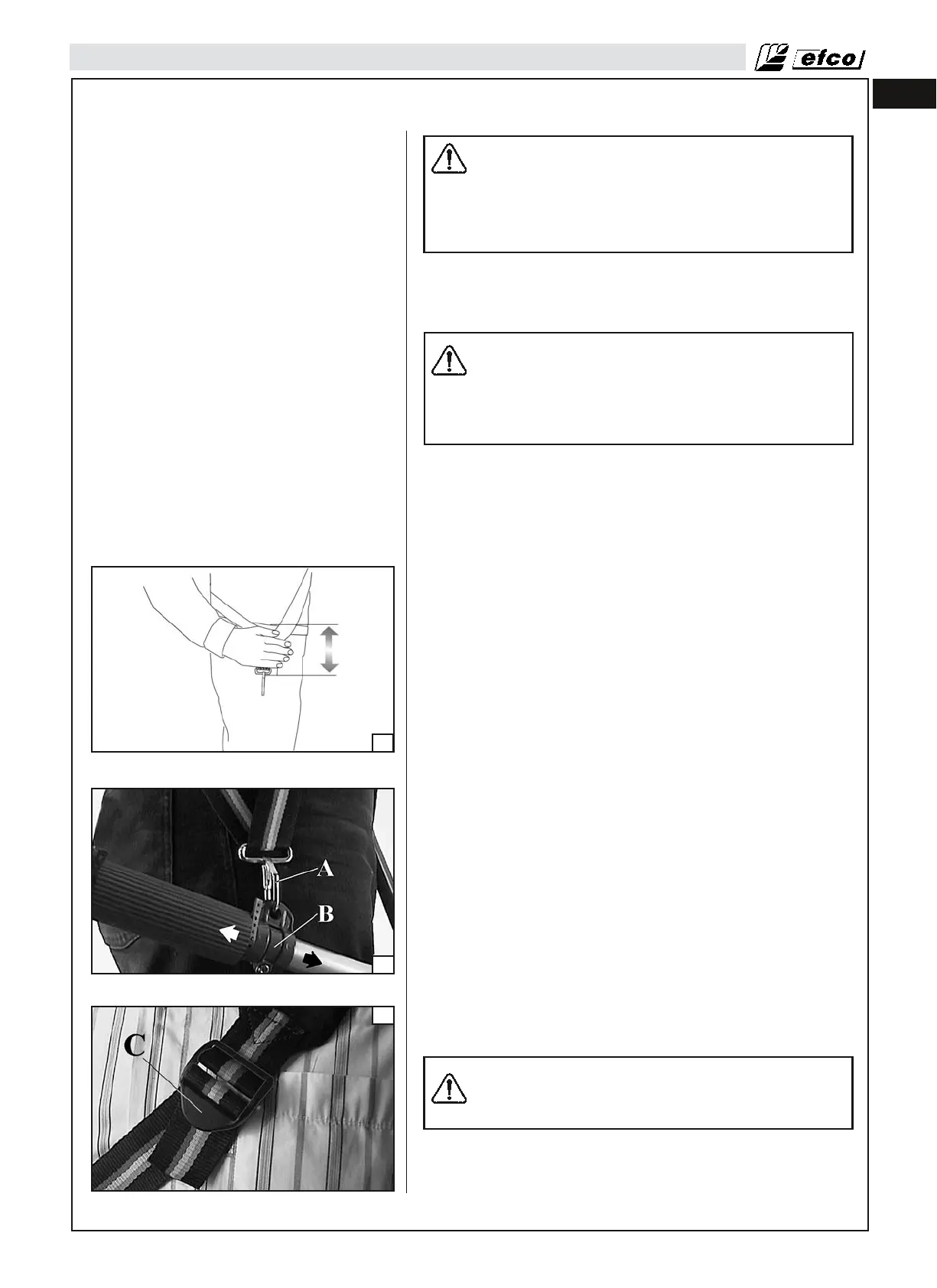 efco

A

B

C