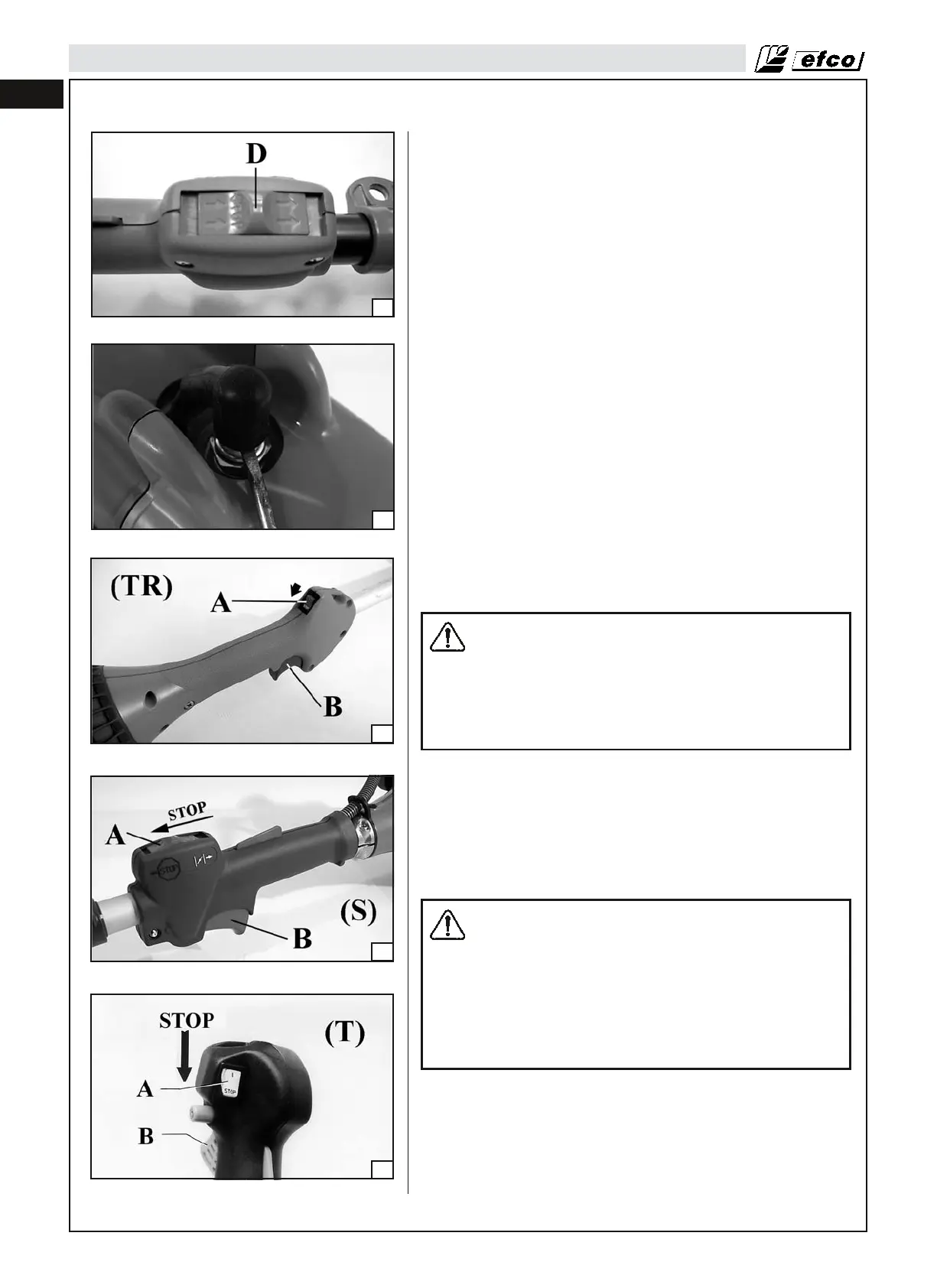 efco

D

(TR)
A
B

STOP
A
STOP
(S)
B

STOP
(T)
A
STOP
B