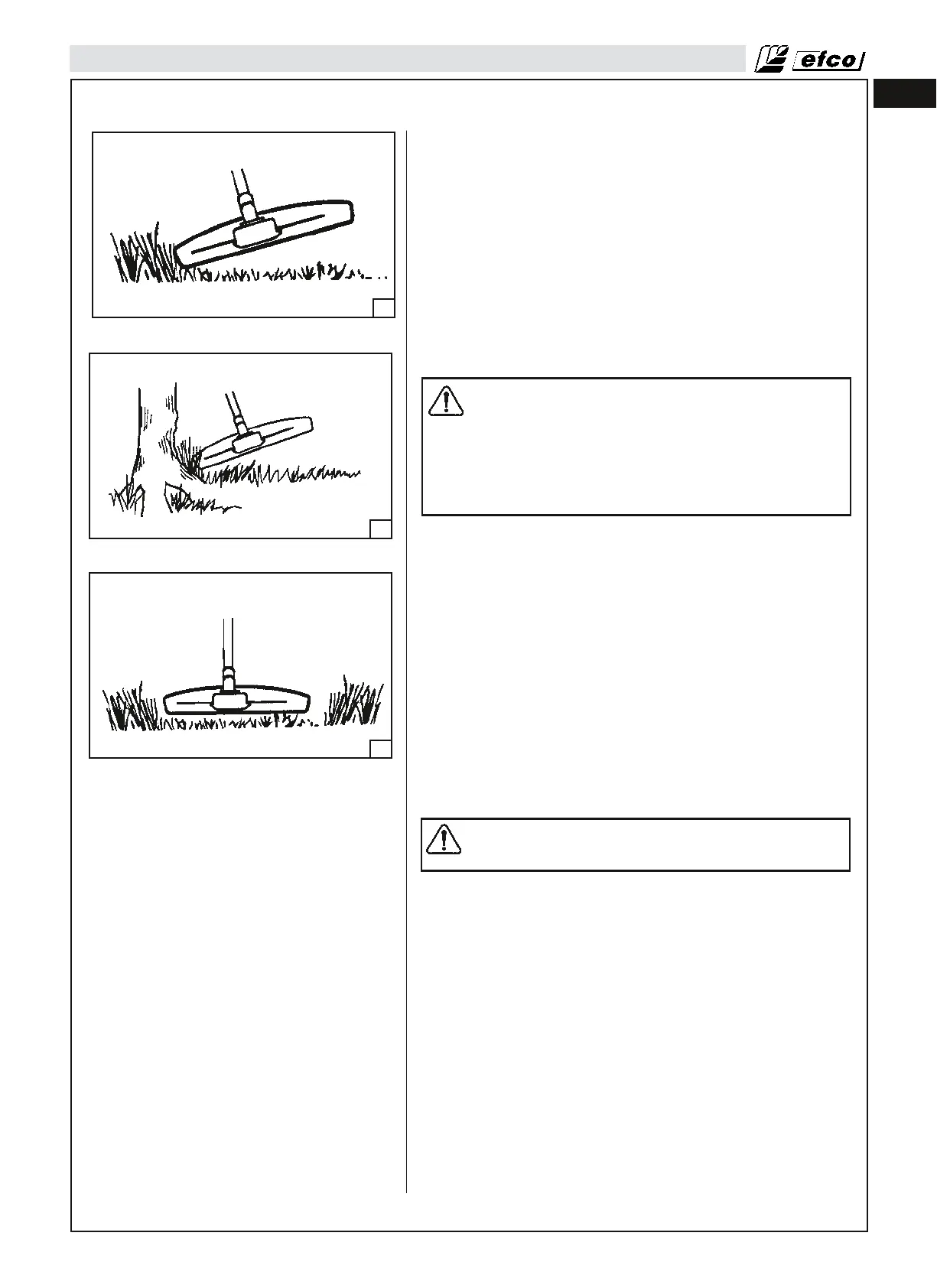 efco