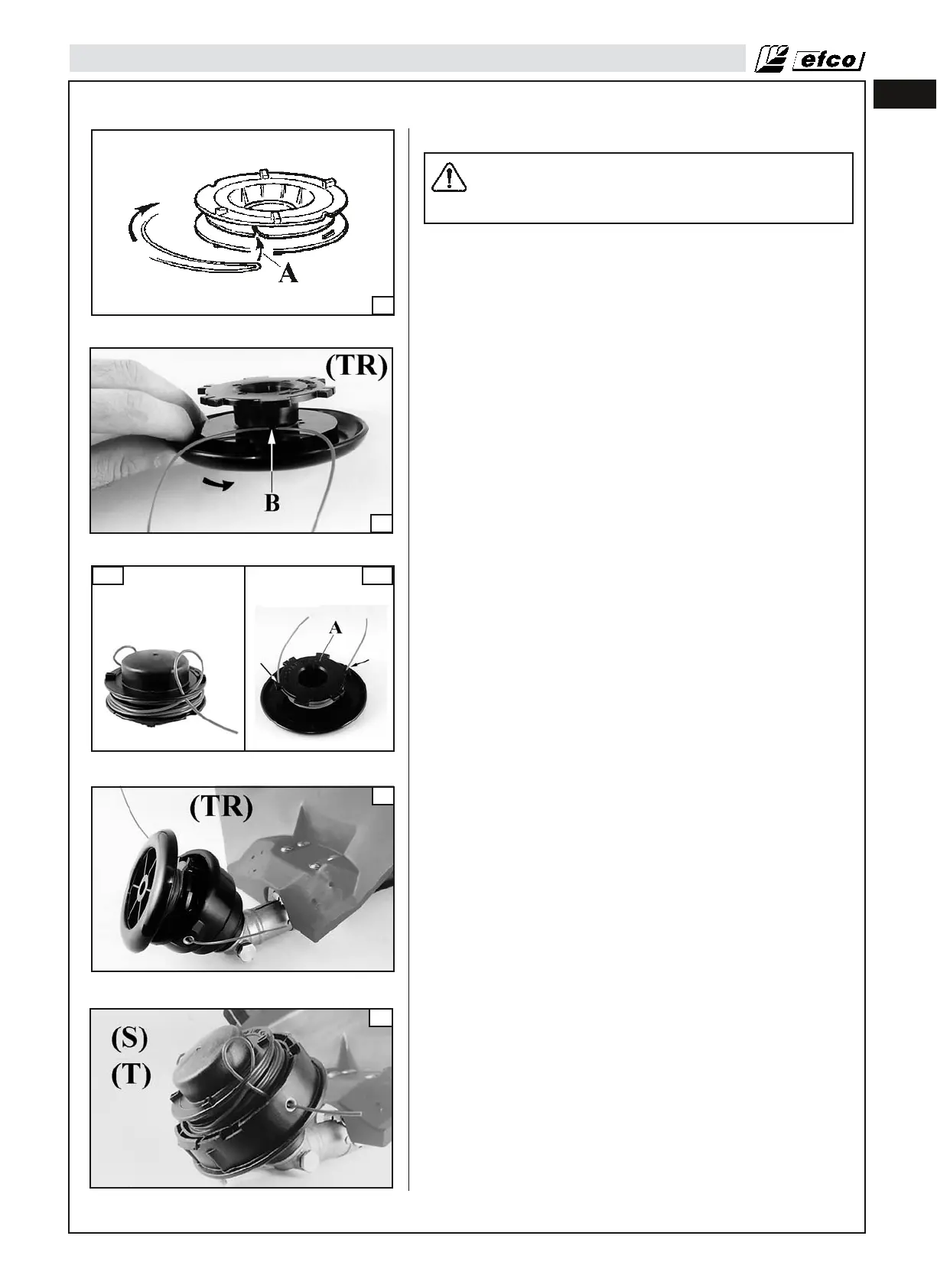 efco

A

(TR)

B

A

(TR)

(S)
(T)