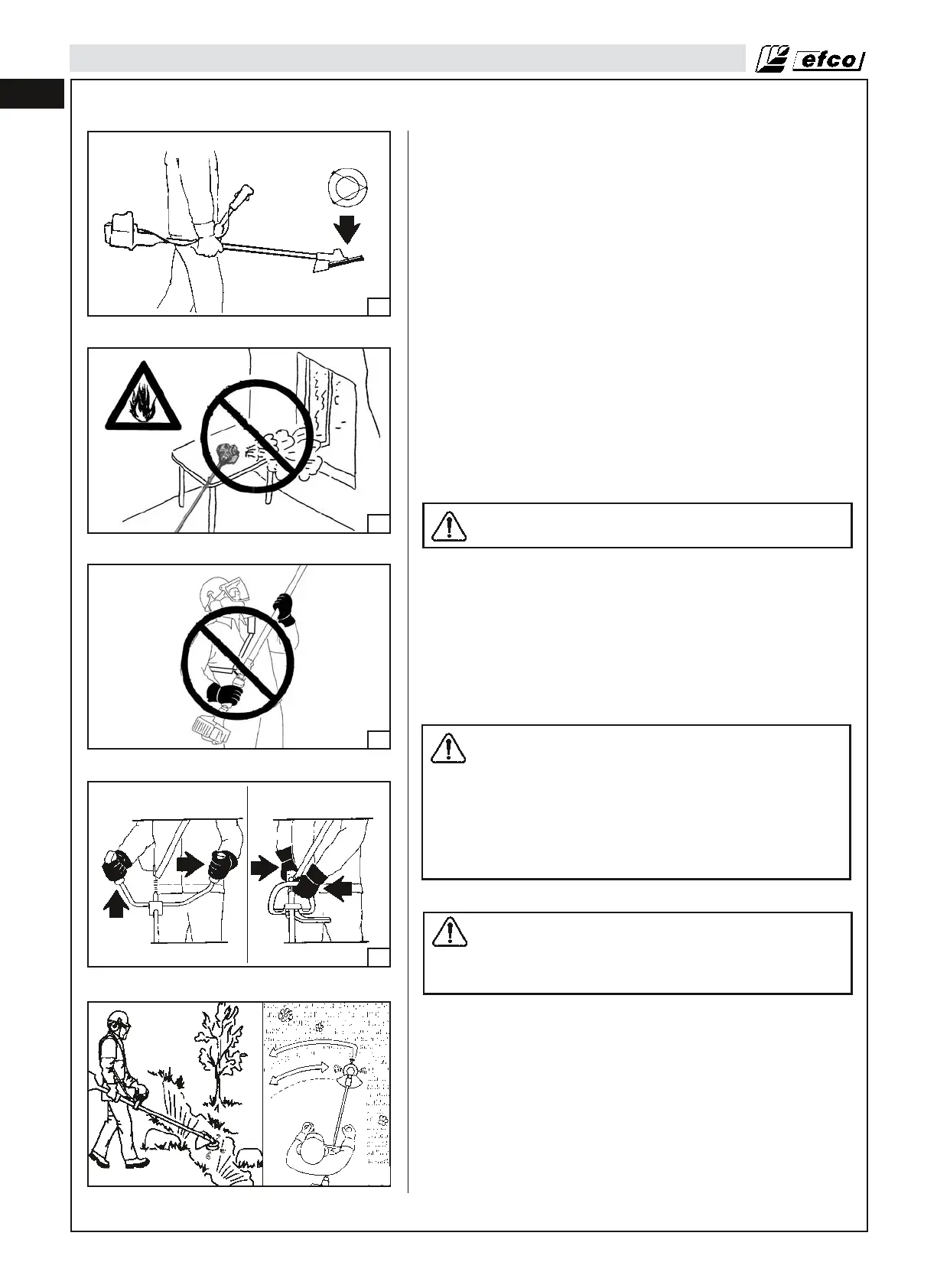 efco