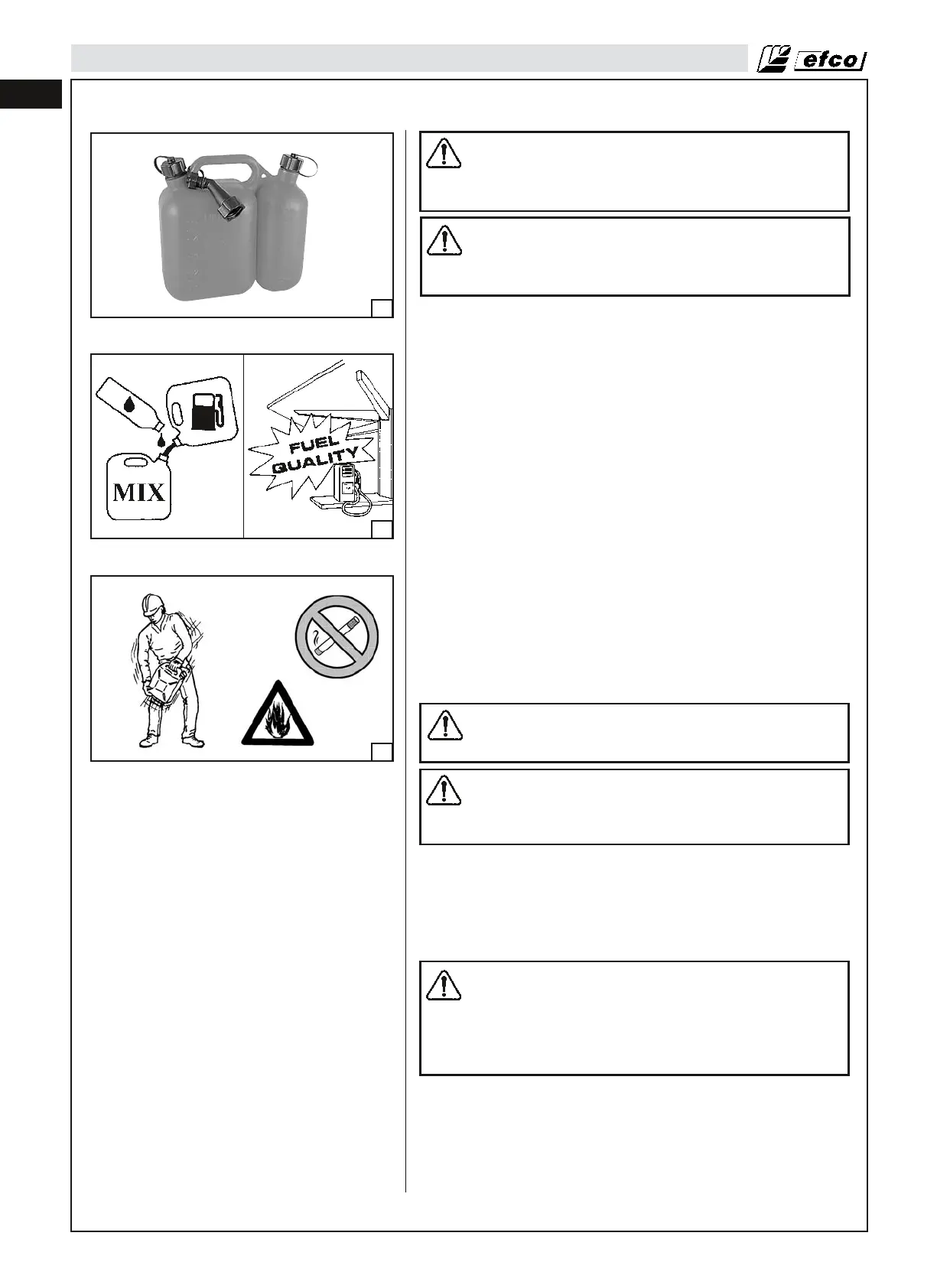 efco

MIX

FUEL QUALITY