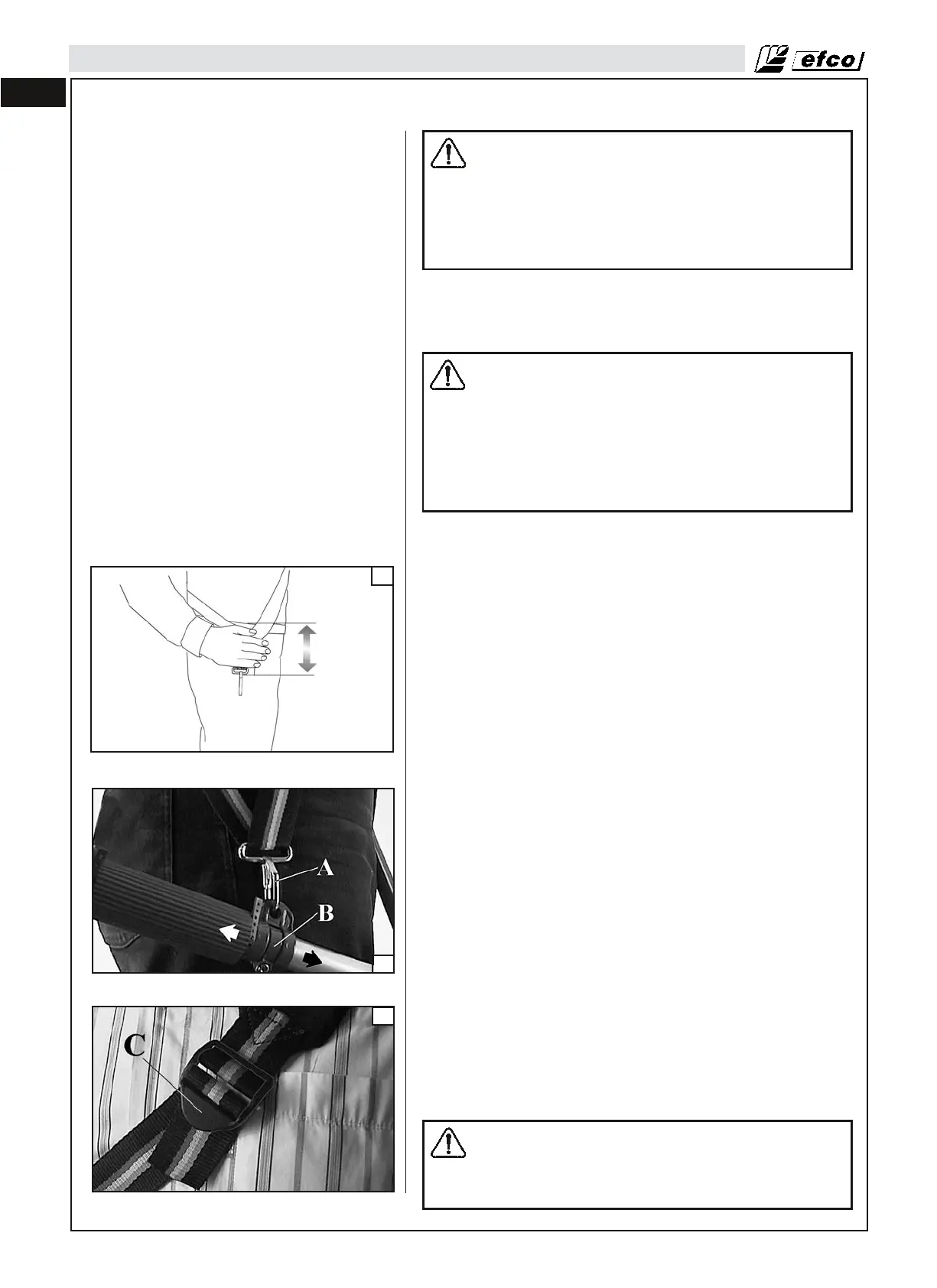 efco

A

B

C