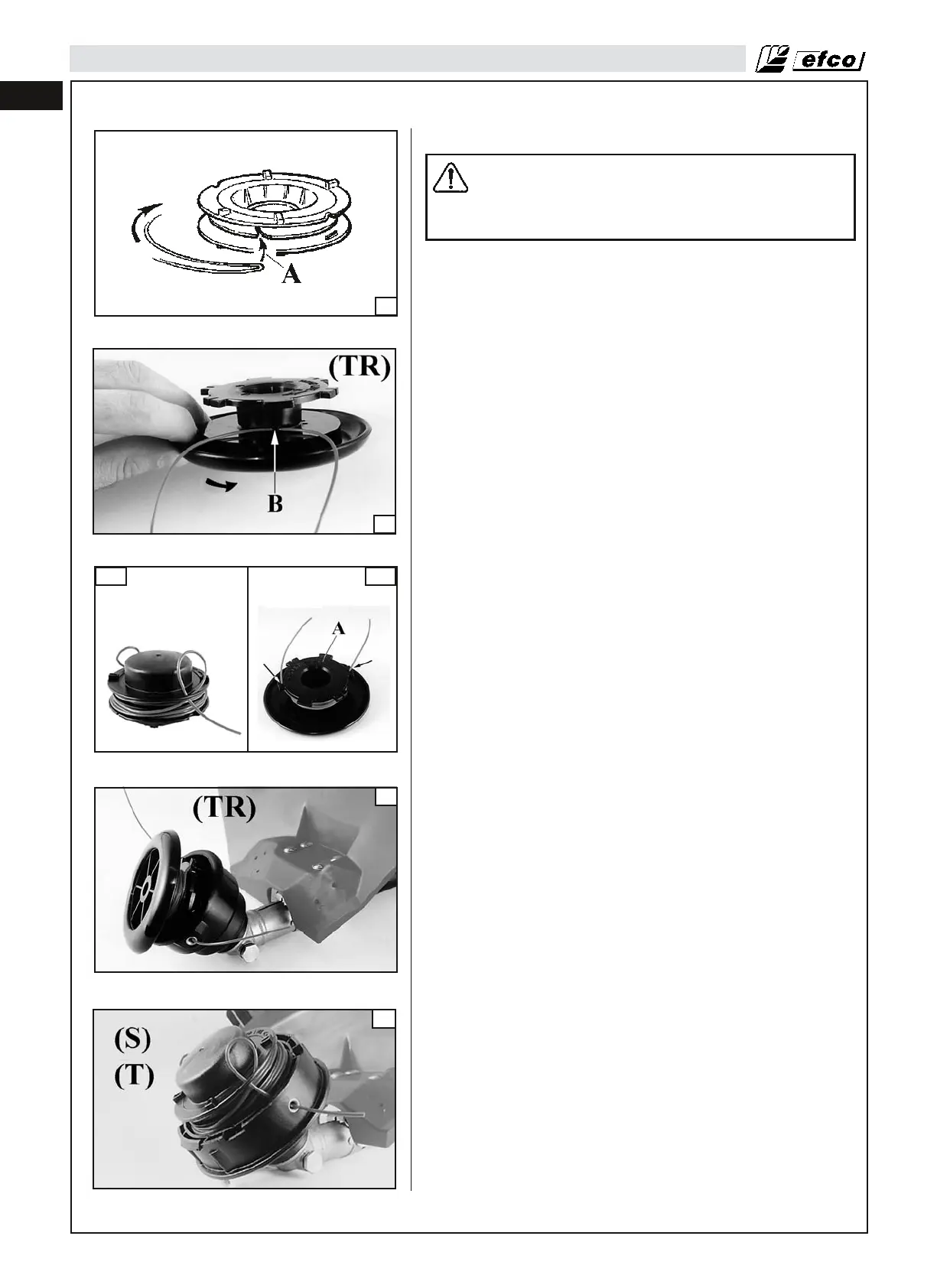 efco

A

(TR)

B

A

(TR)

(S)
(T)