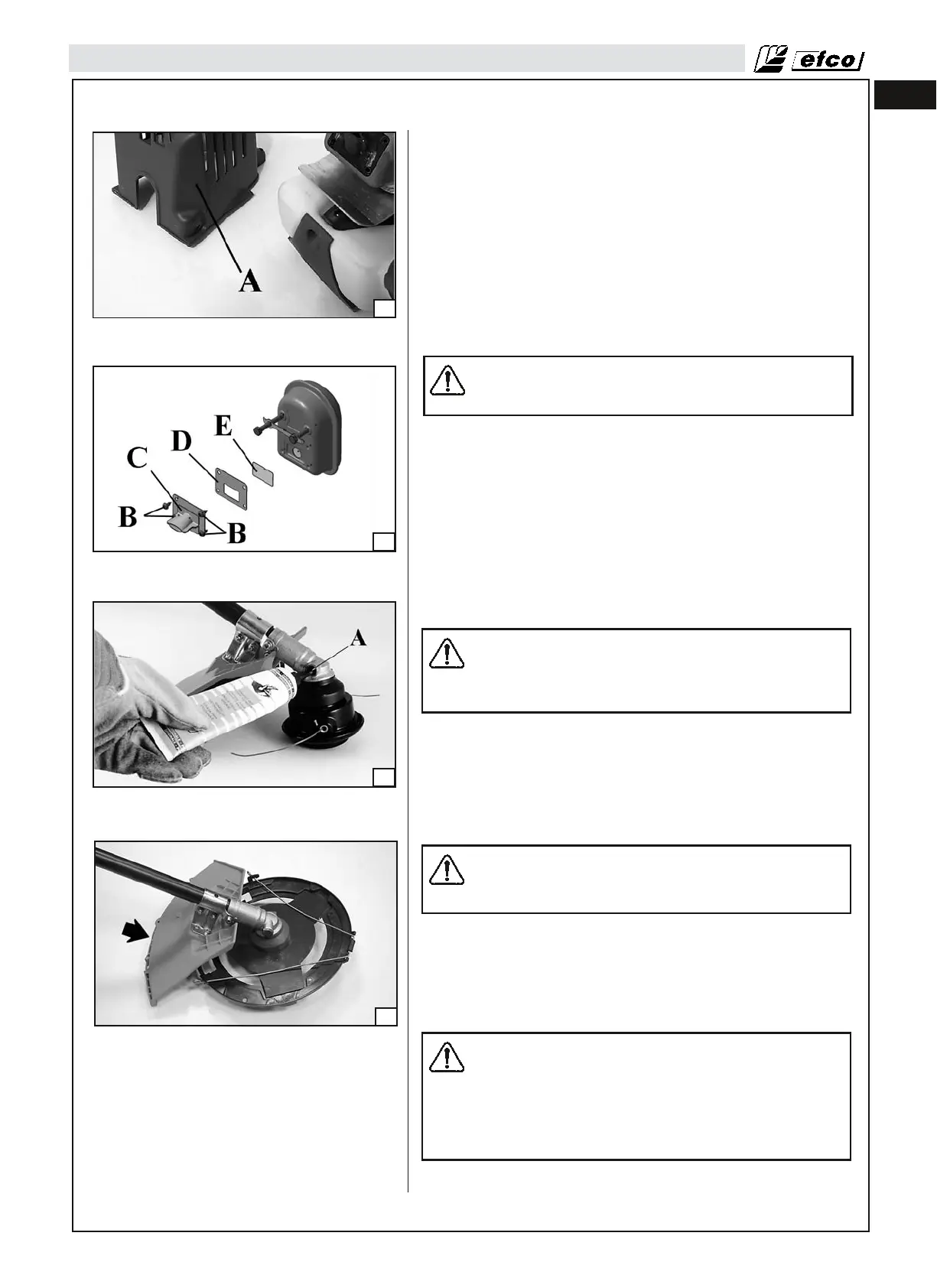 efco

A

E
D
C
B
B

A