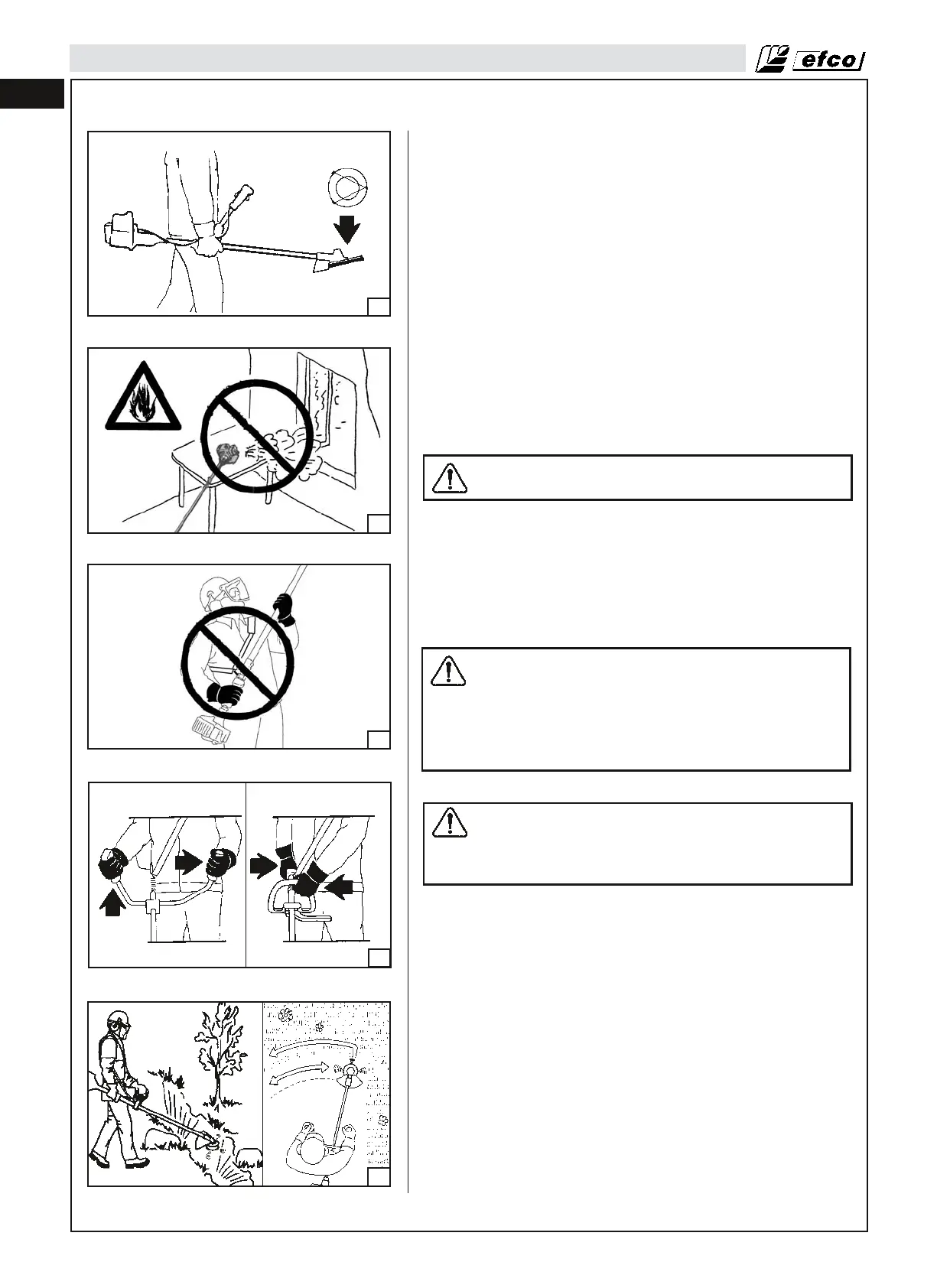 efco