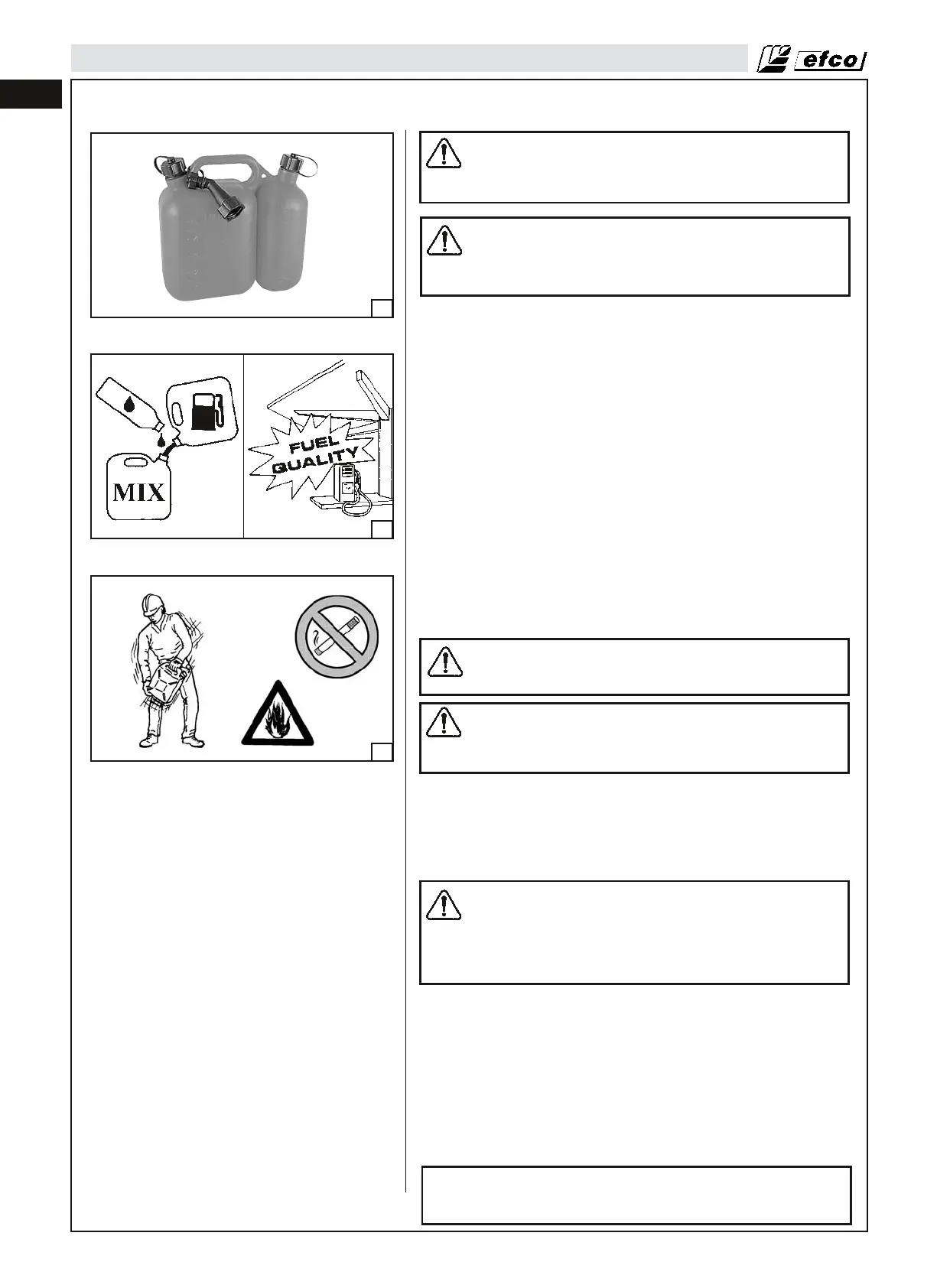 efco

MIX

FUEL QUALITY