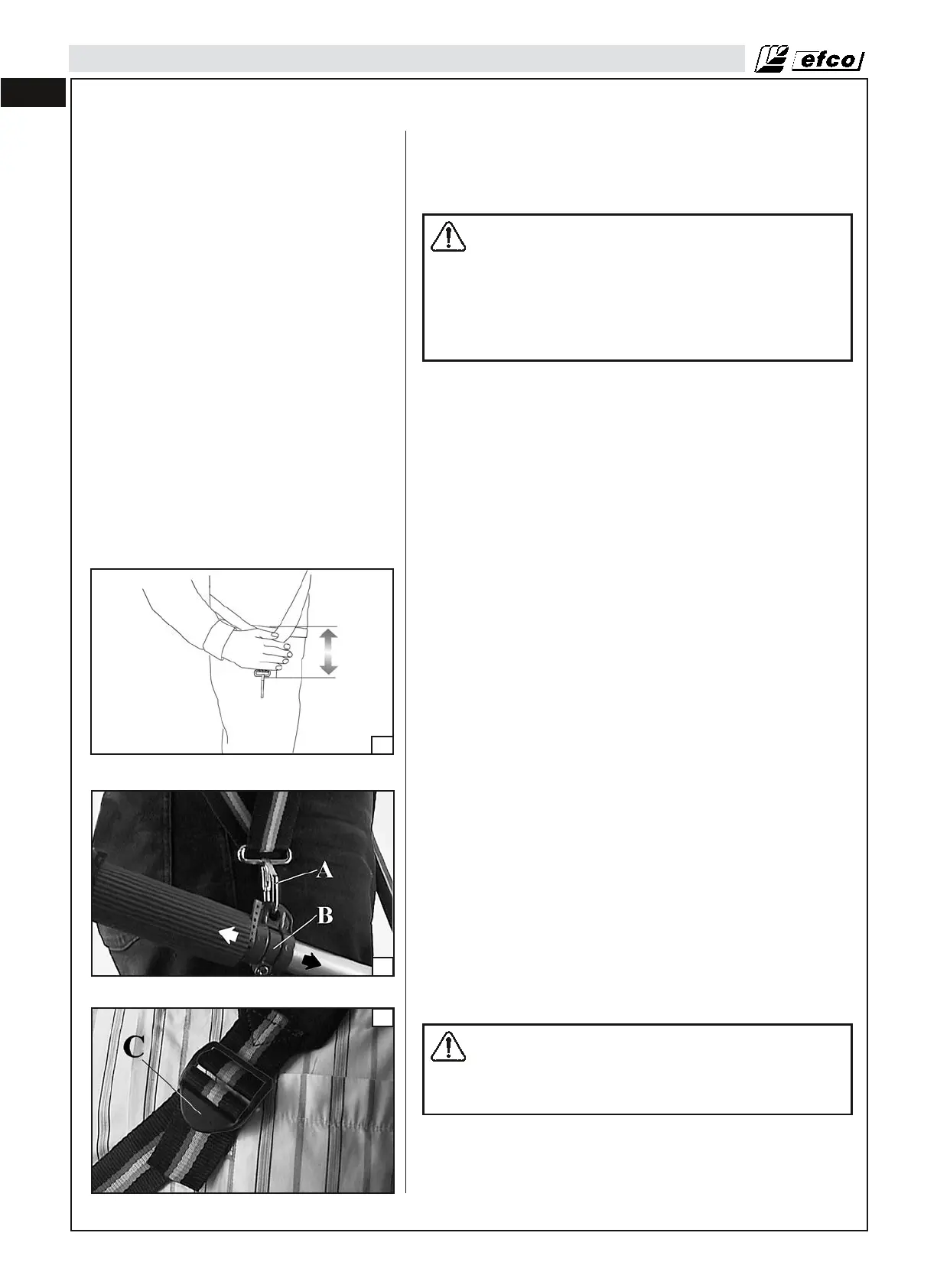 efco

A

B

C