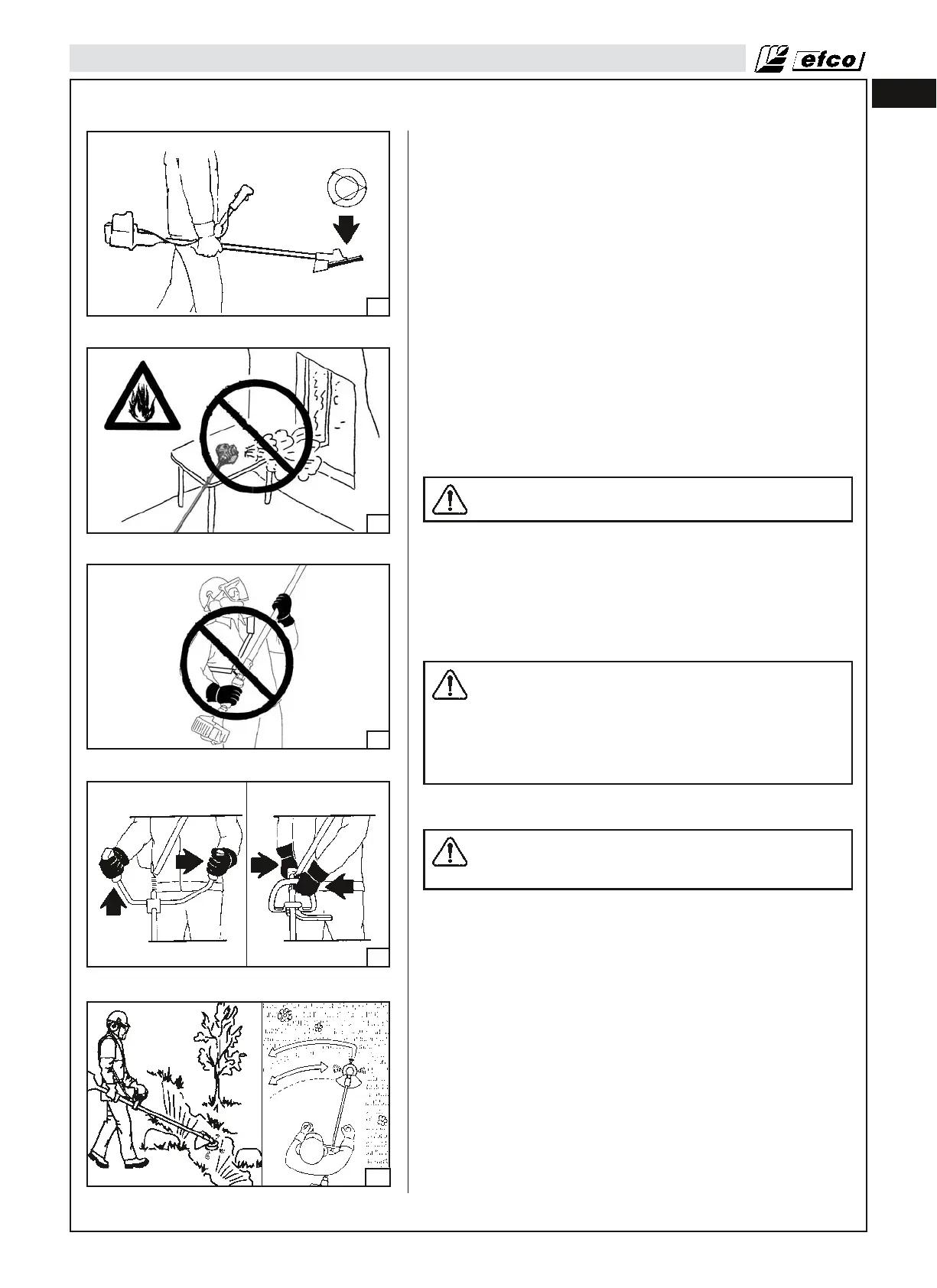 efco