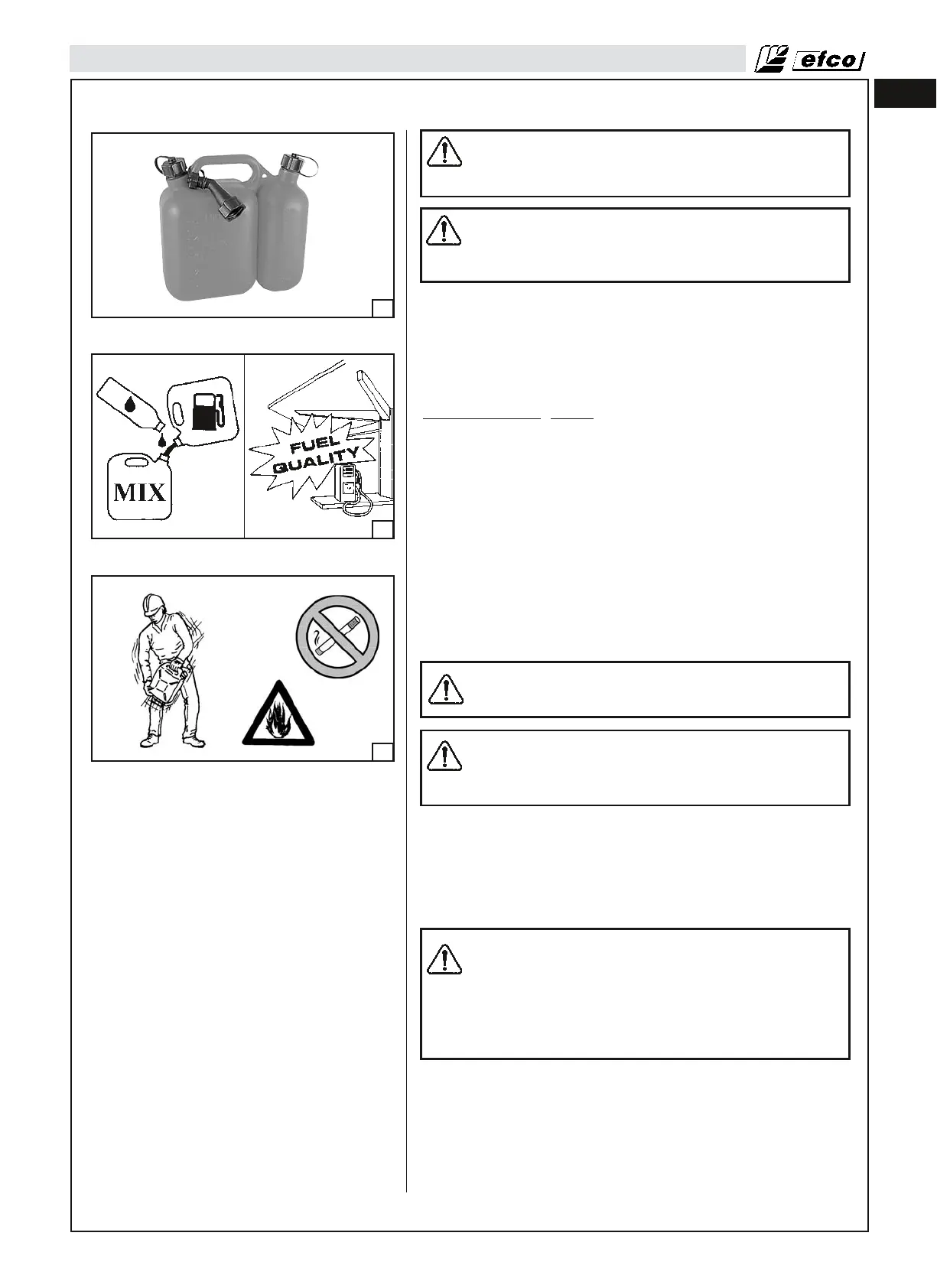 efco

MIX

FUEL QUALITY