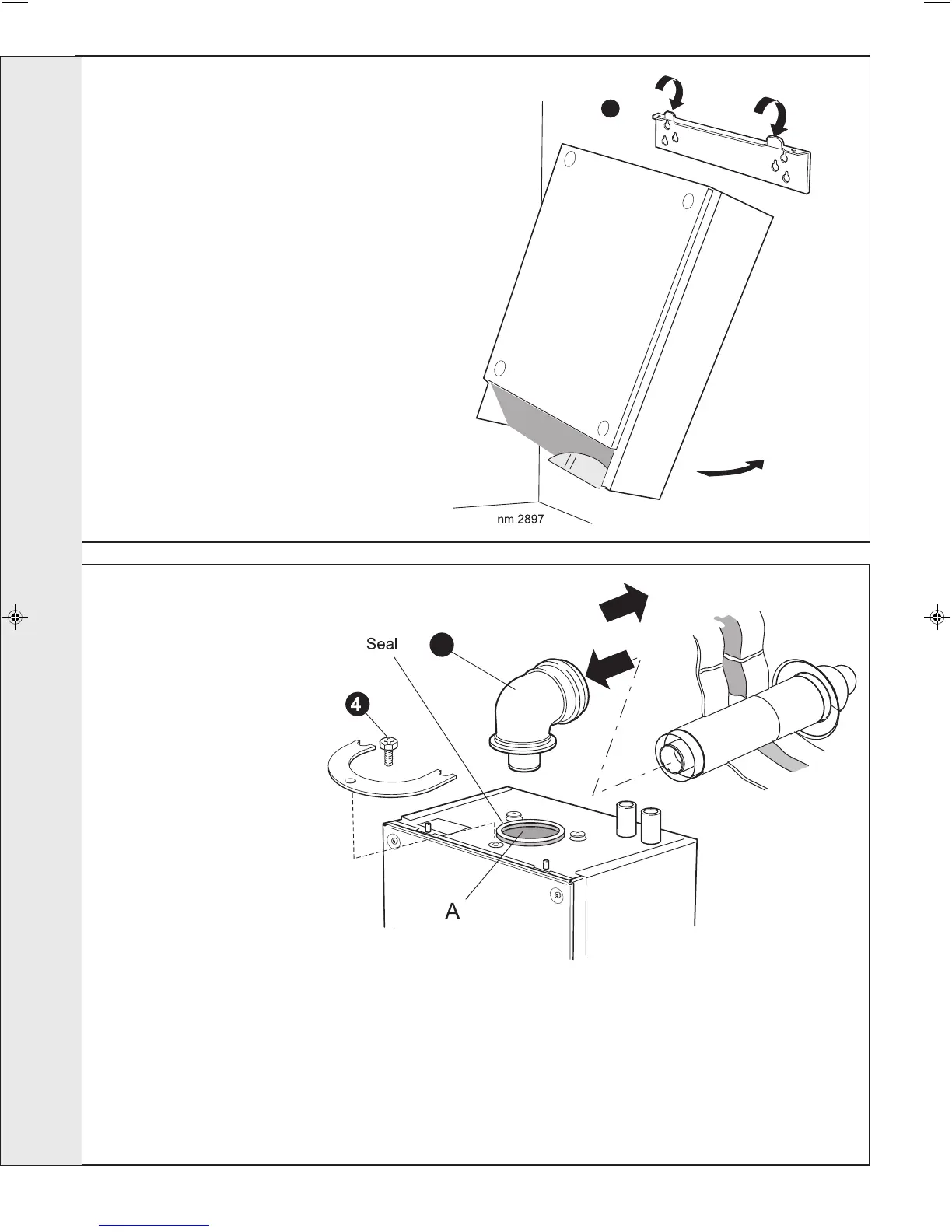 nm 2897

Seal

4

A