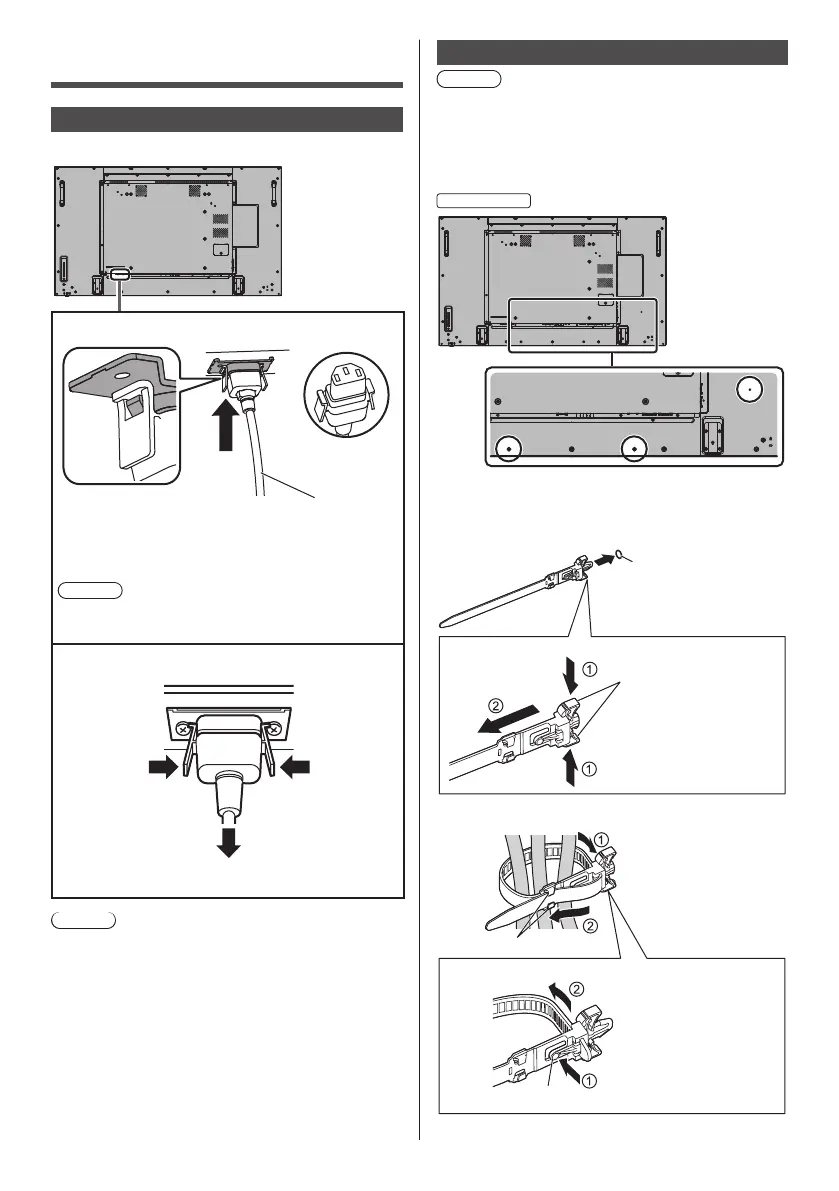 ①
②
①
①
②
②
①