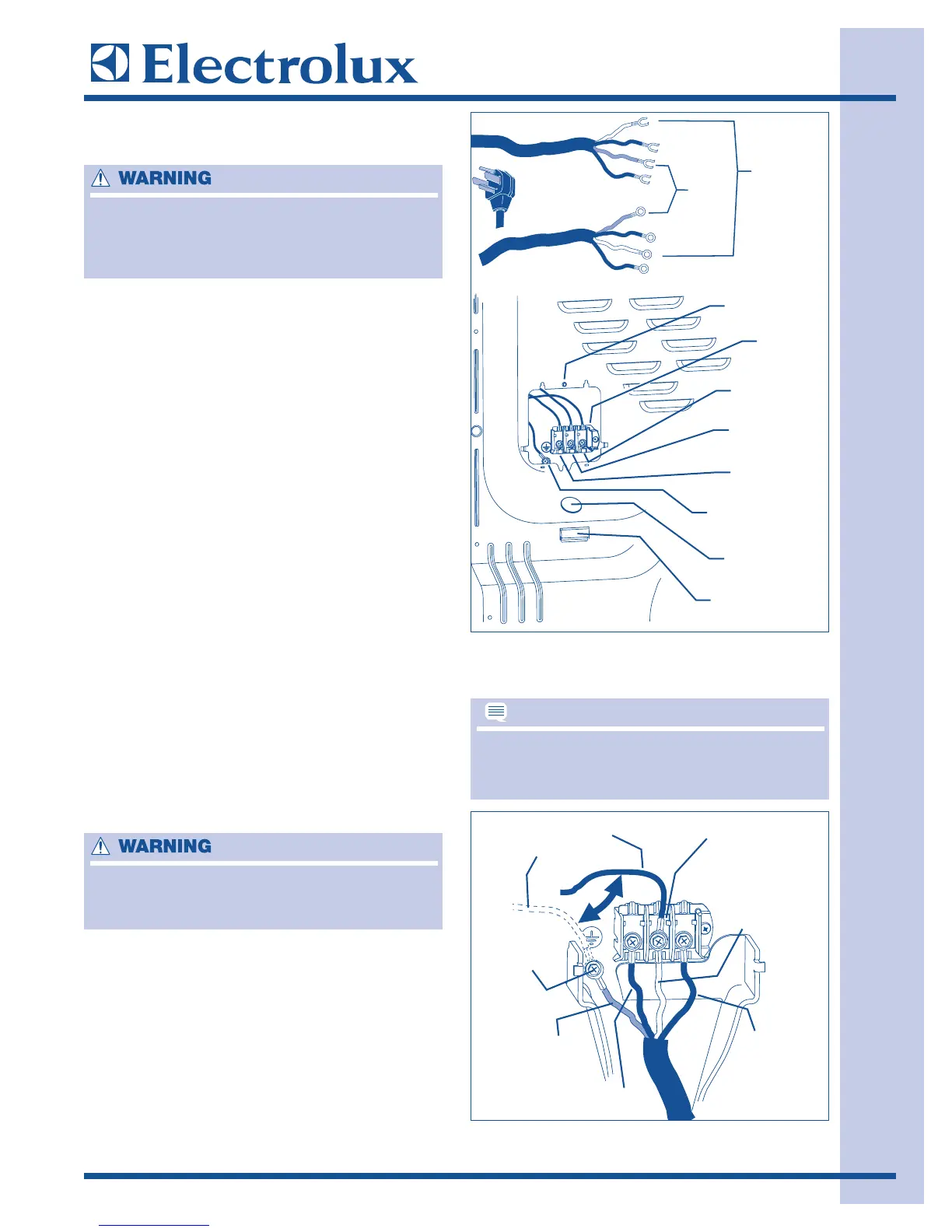 Electrolux

WARNING

WARNING