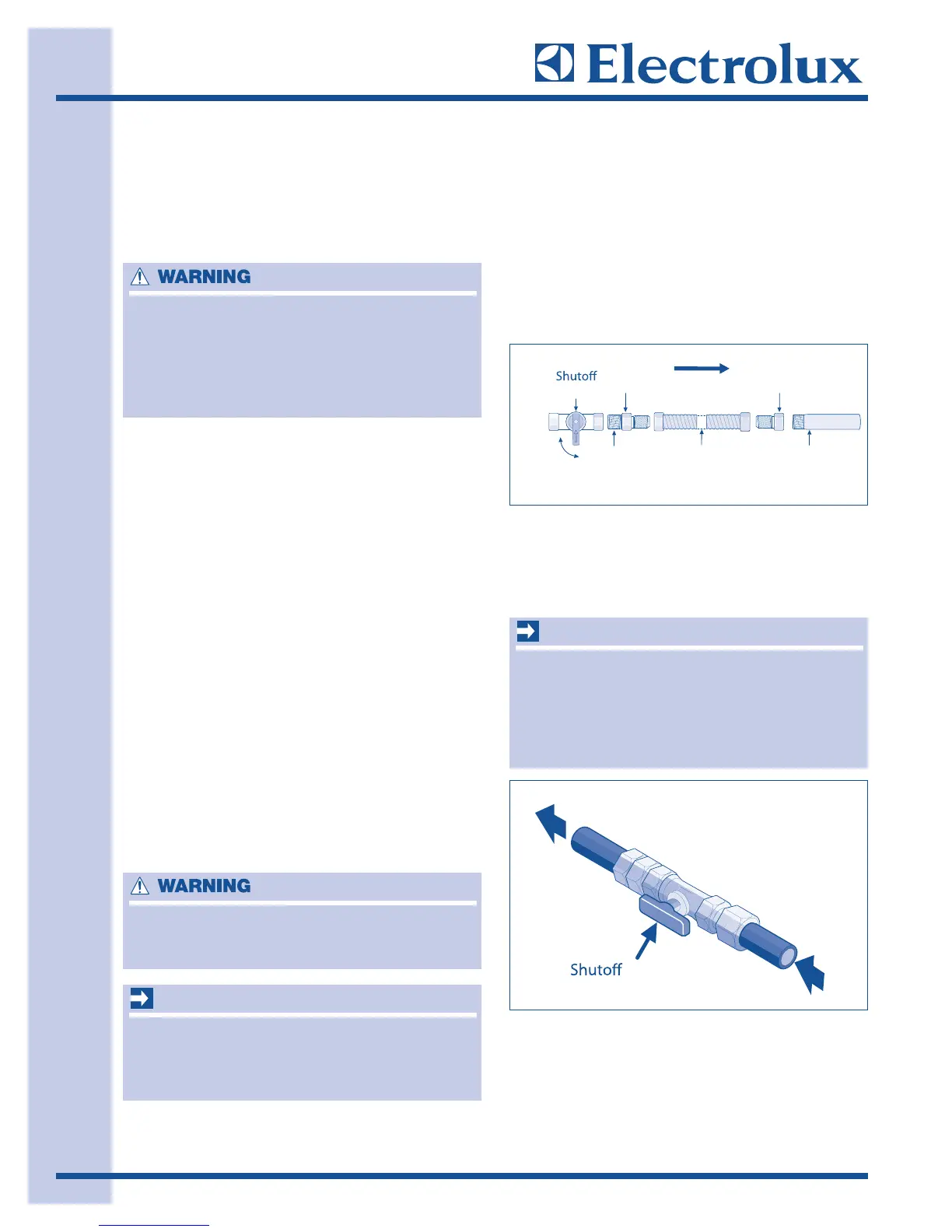 Electrolux

WARNING

Shutoff

WARNING

Shutoff