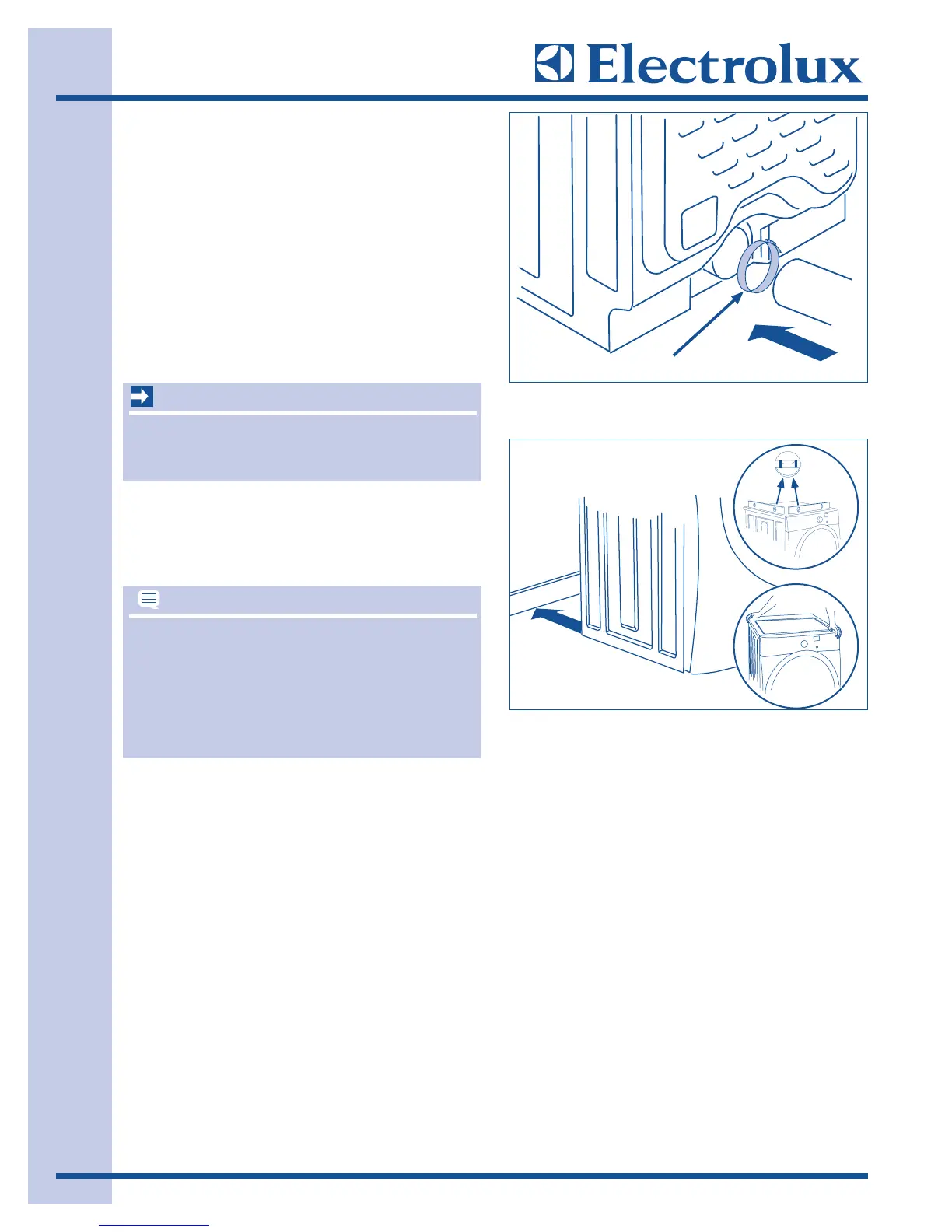 Electrolux