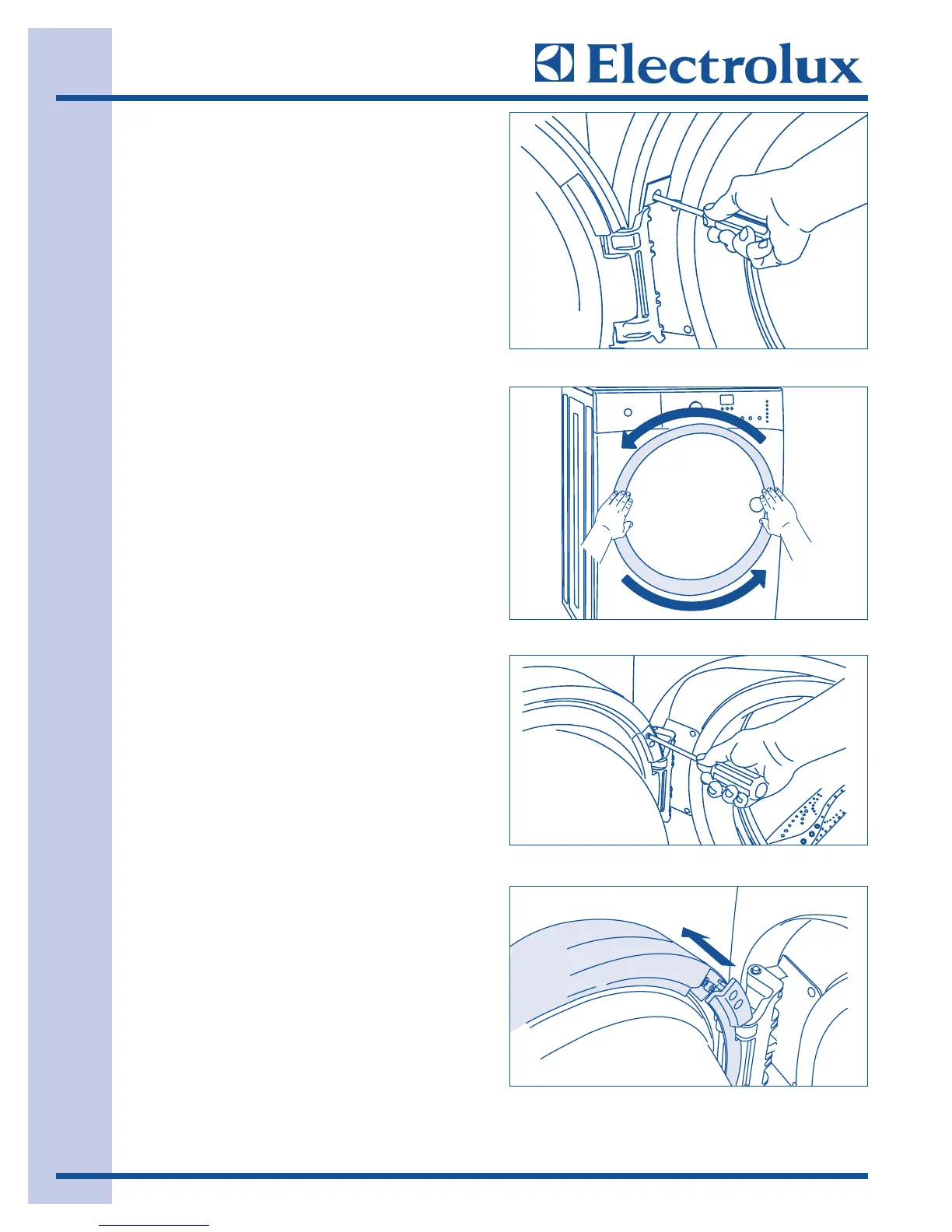 Electrolux