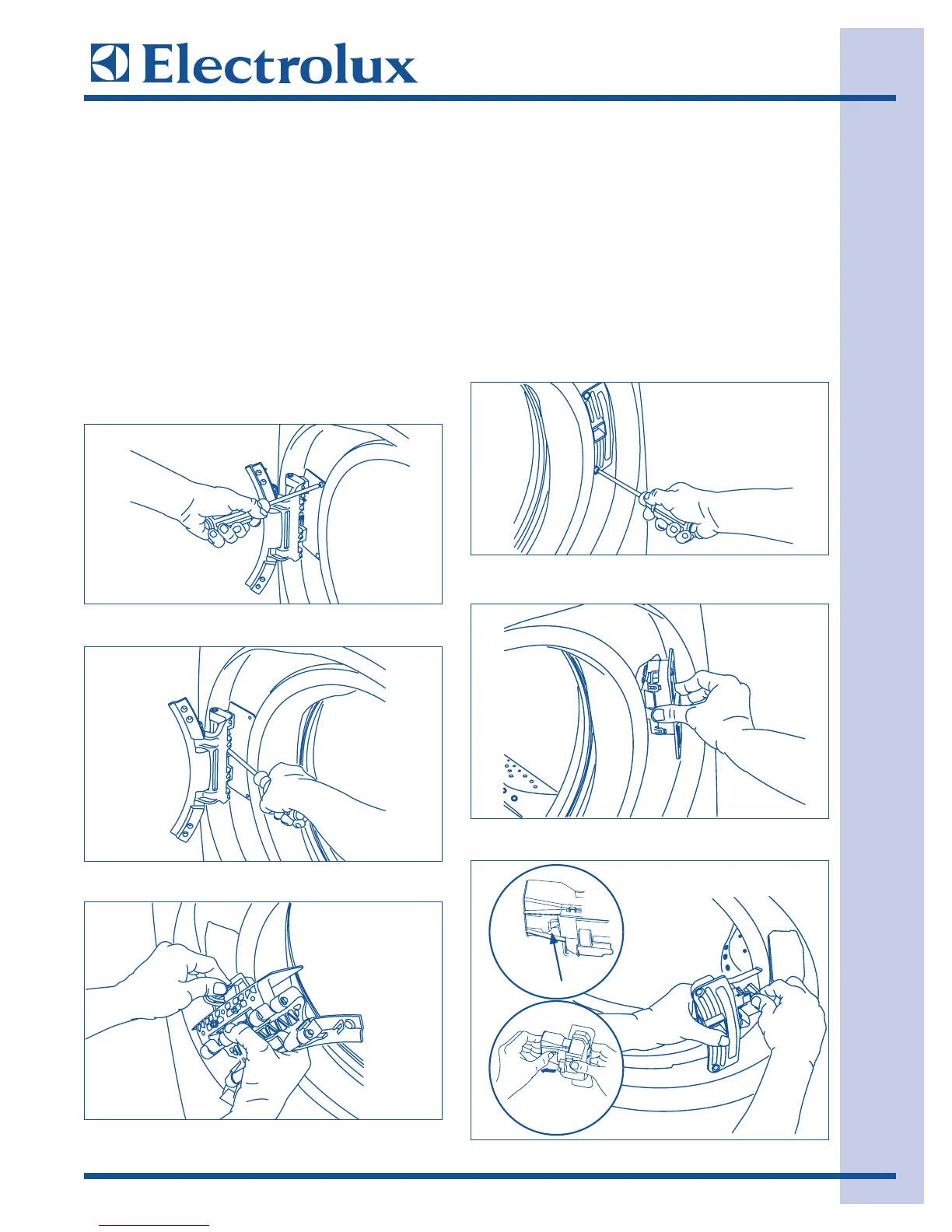 Electrolux