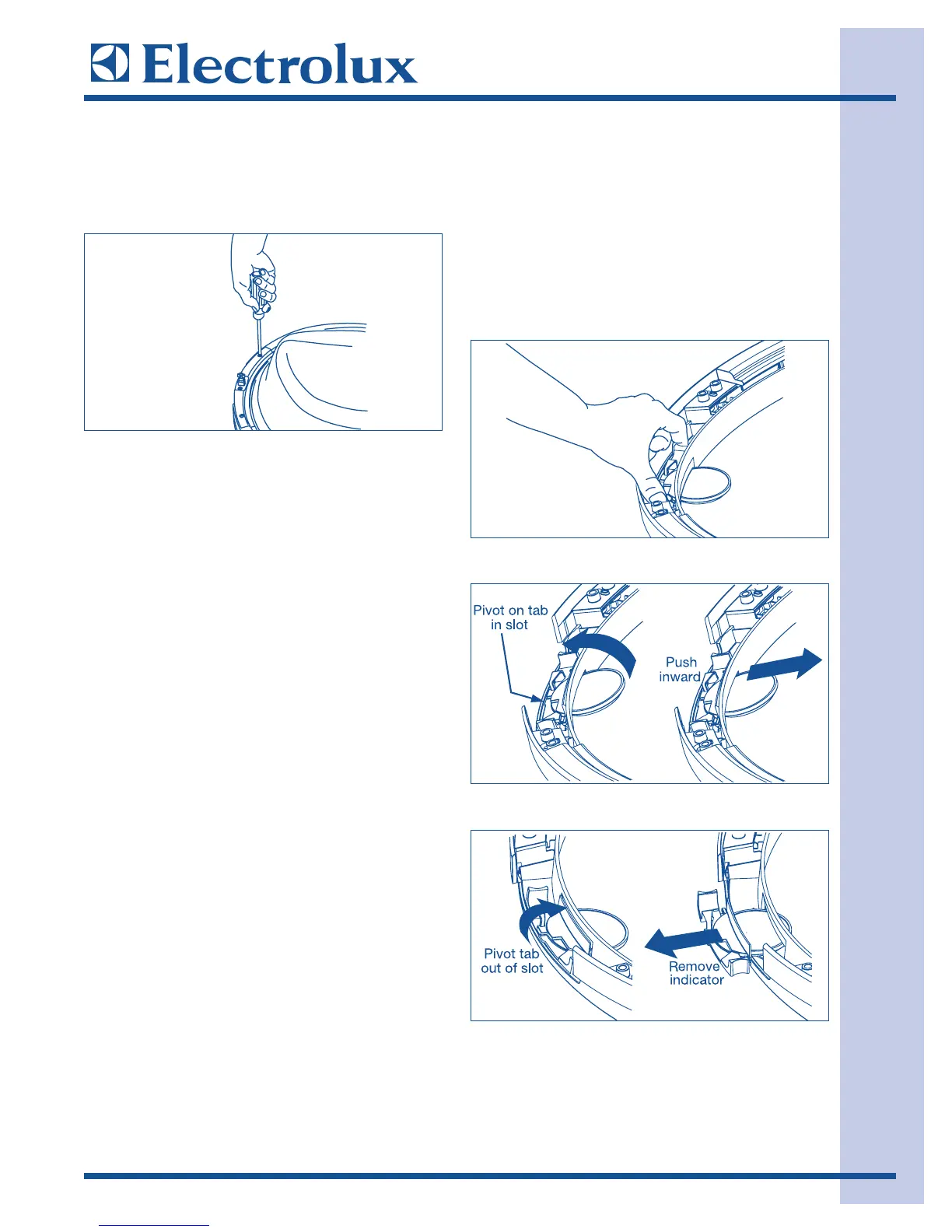 Electrolux

Pivot on tab in slot

Push inward

Pivot tab out of slot

Remove indicator