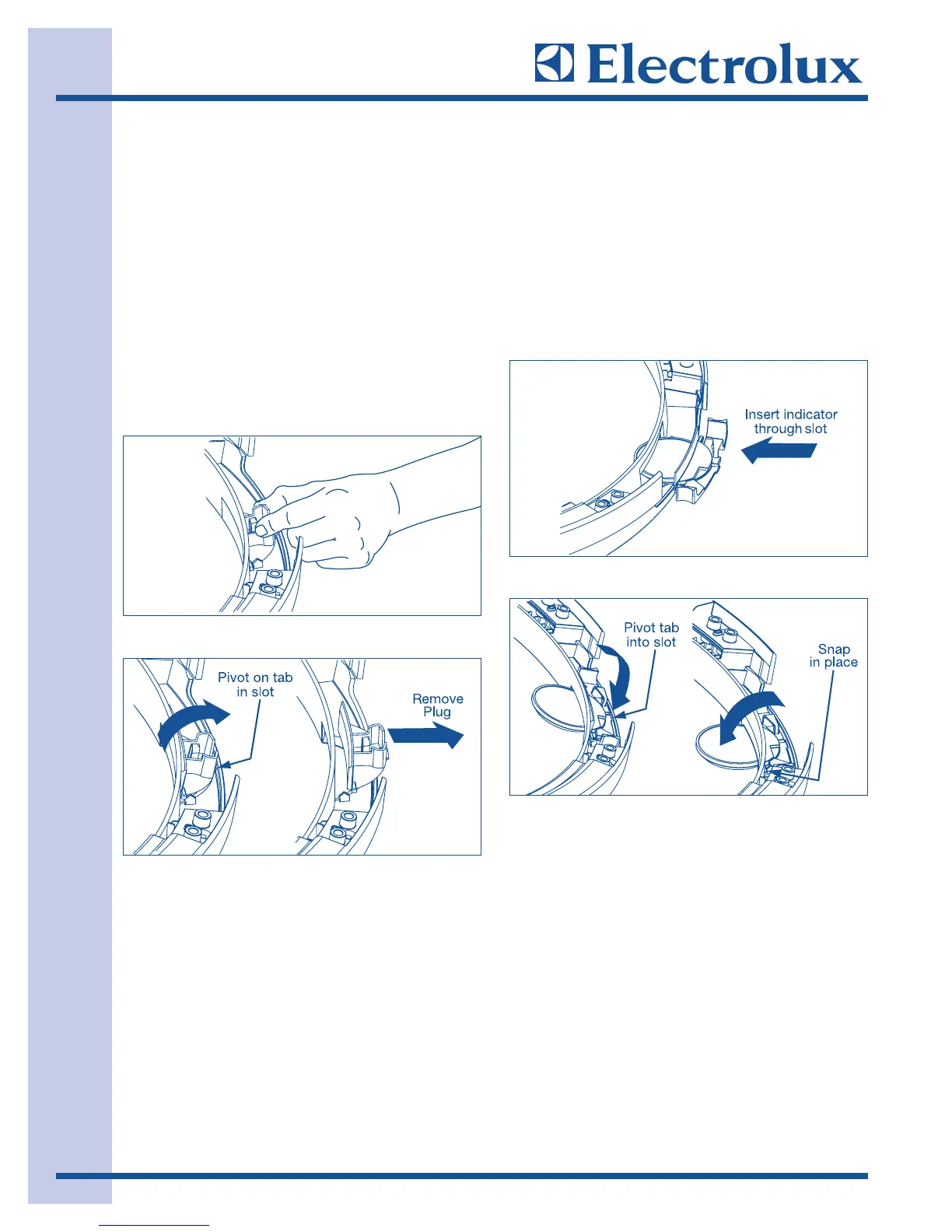 Electrolux

Pivot on tab in slot

Remove Plug

Insert indicator through slot

Pivot tab into slot

Snap in place