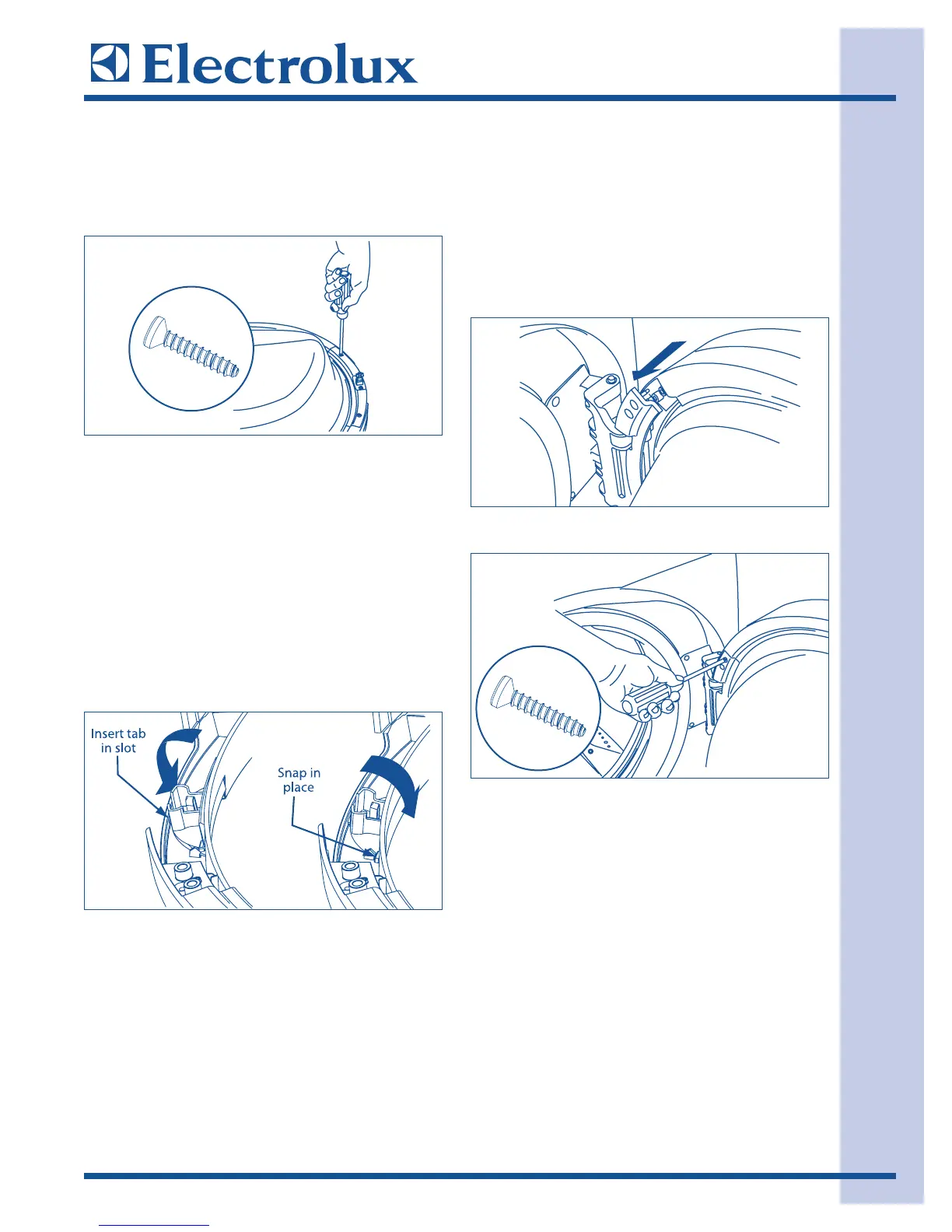 Electrolux

Insert tab in slot

Snap in place