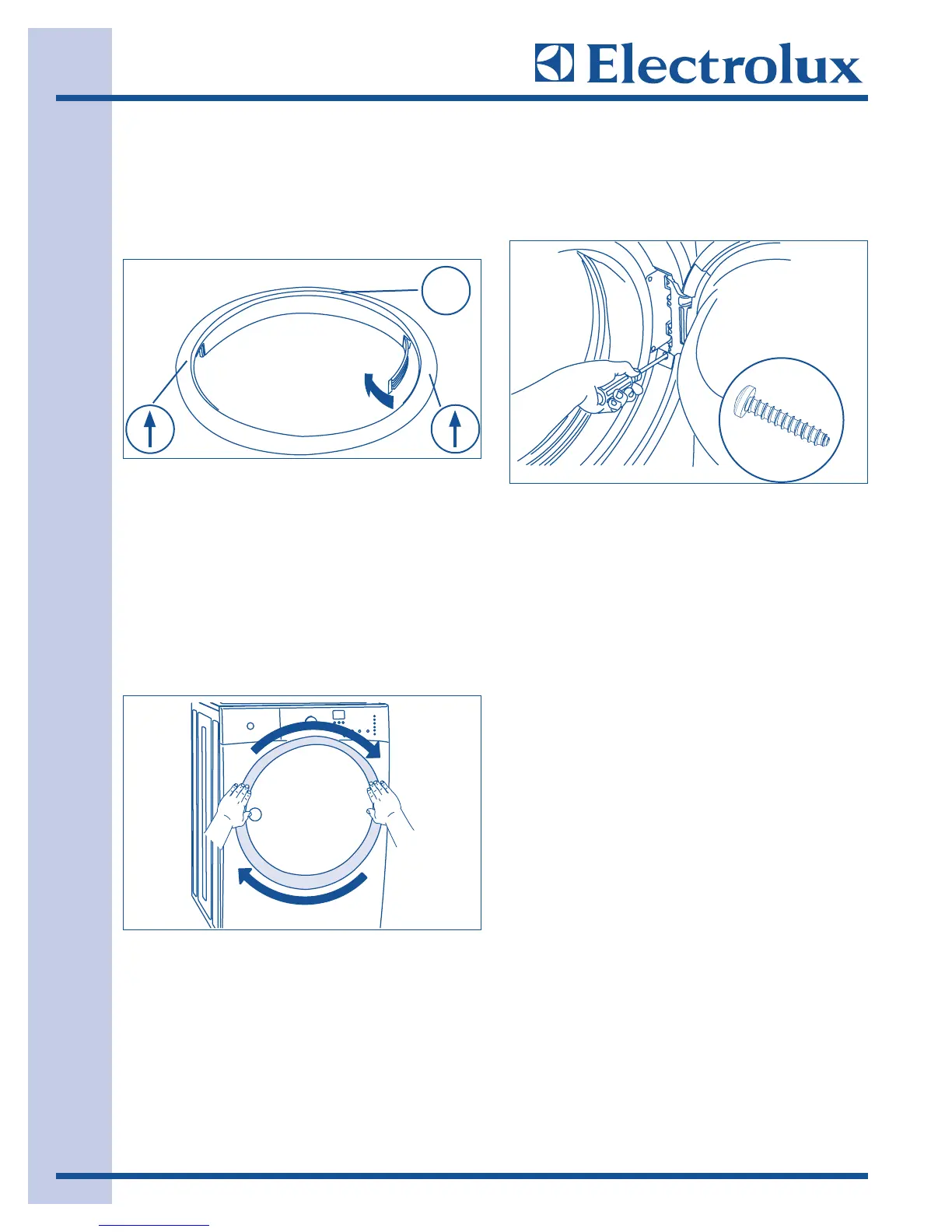 Electrolux