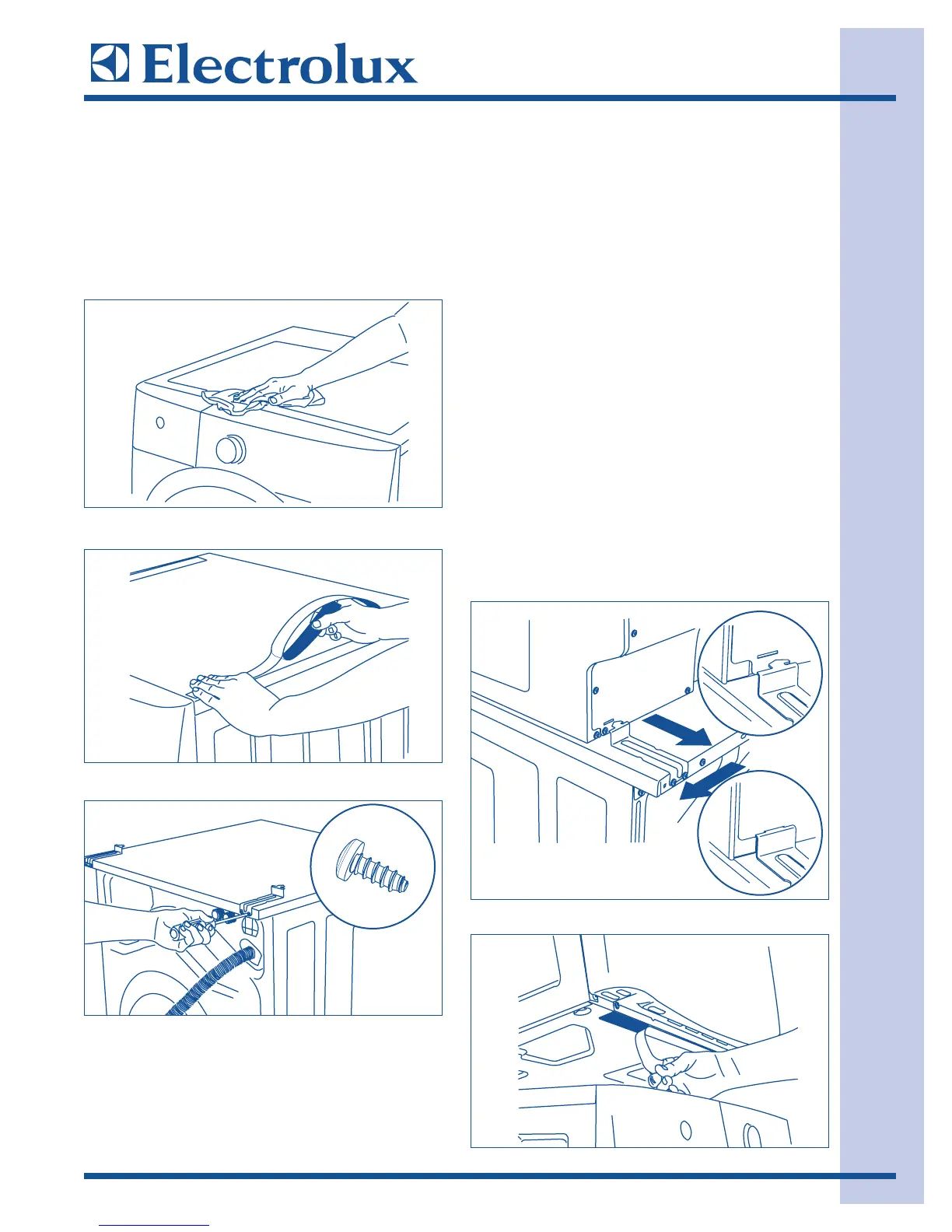 Electrolux