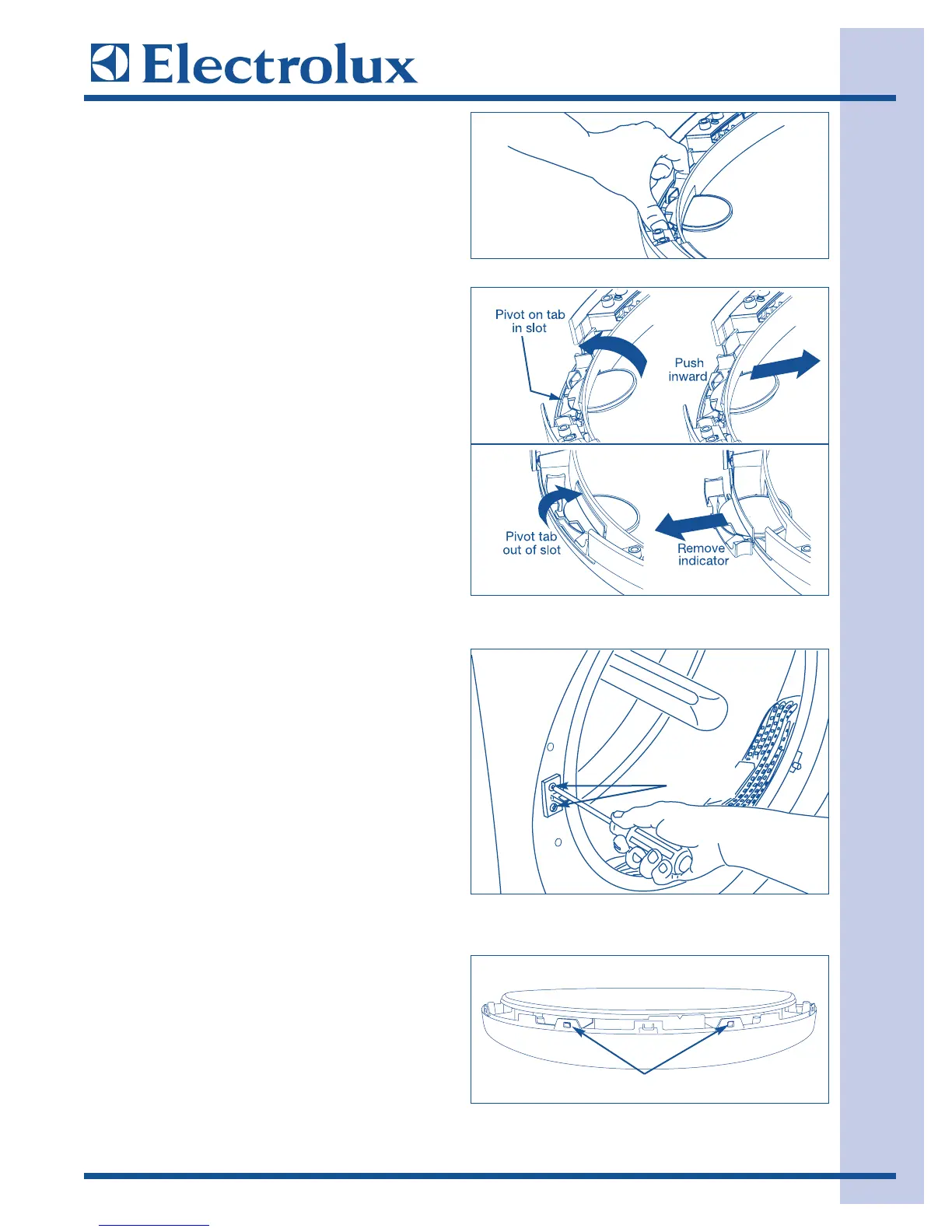 Electrolux

Pivot on tab in slot

Push inward

Pivot tab out of slot

Remove indicator