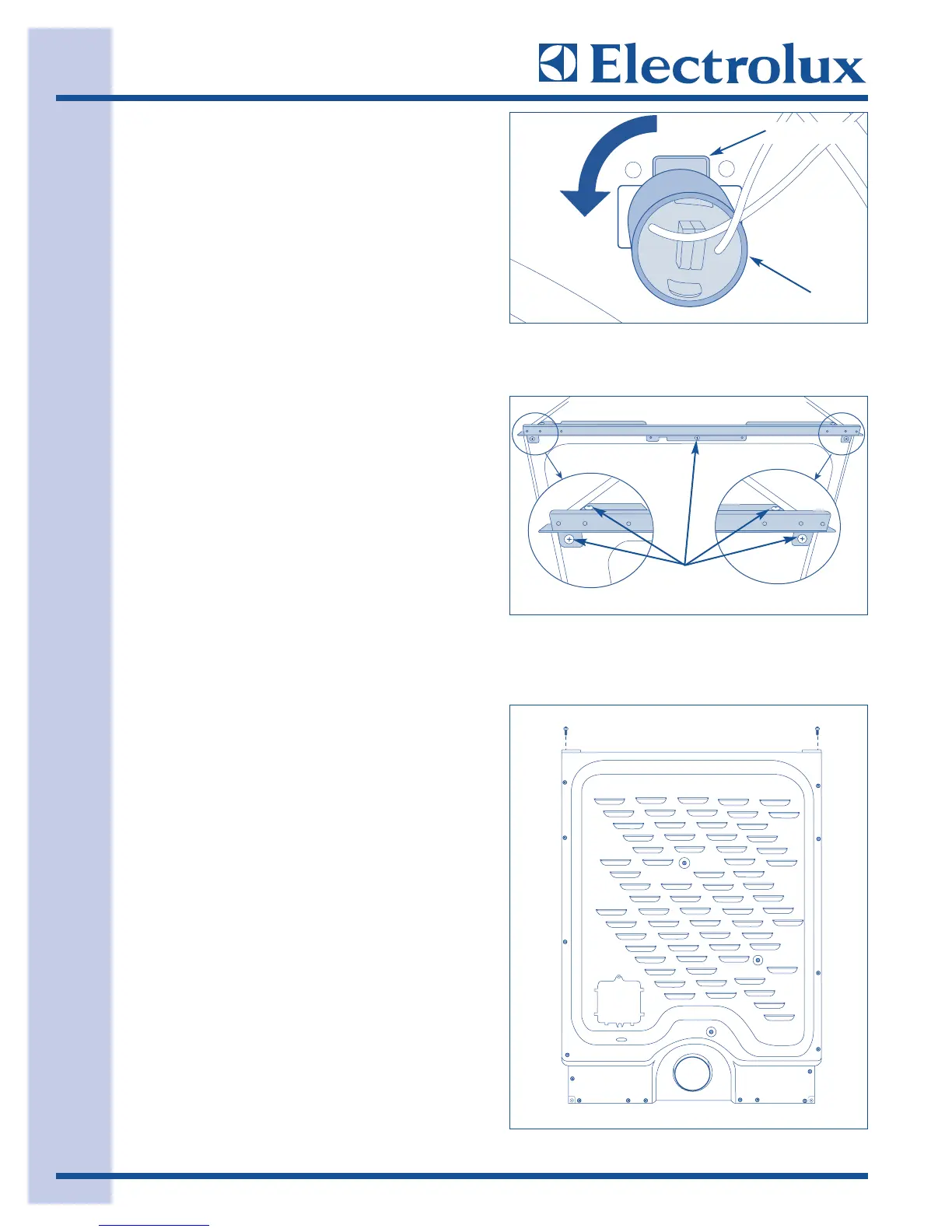 Electrolux