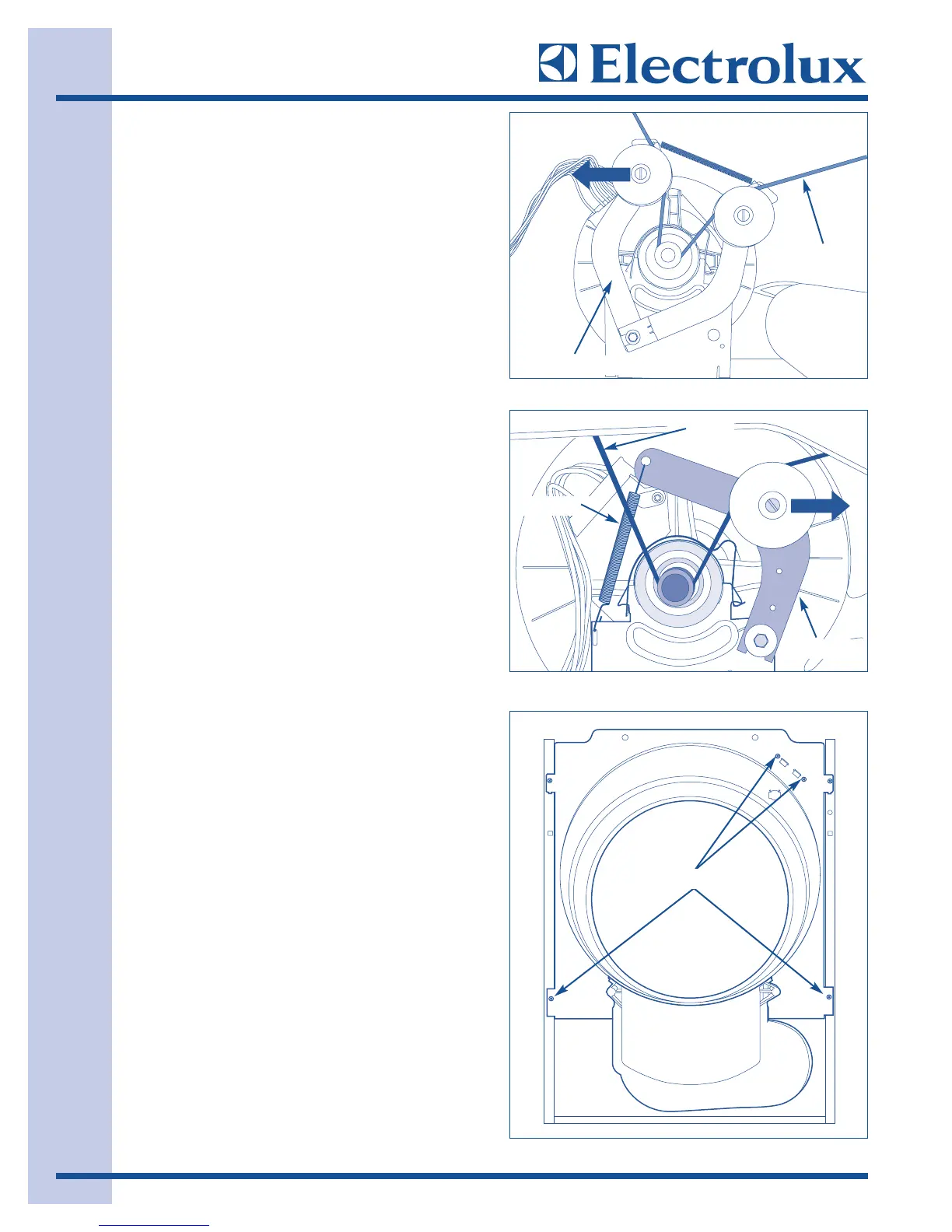 Electrolux