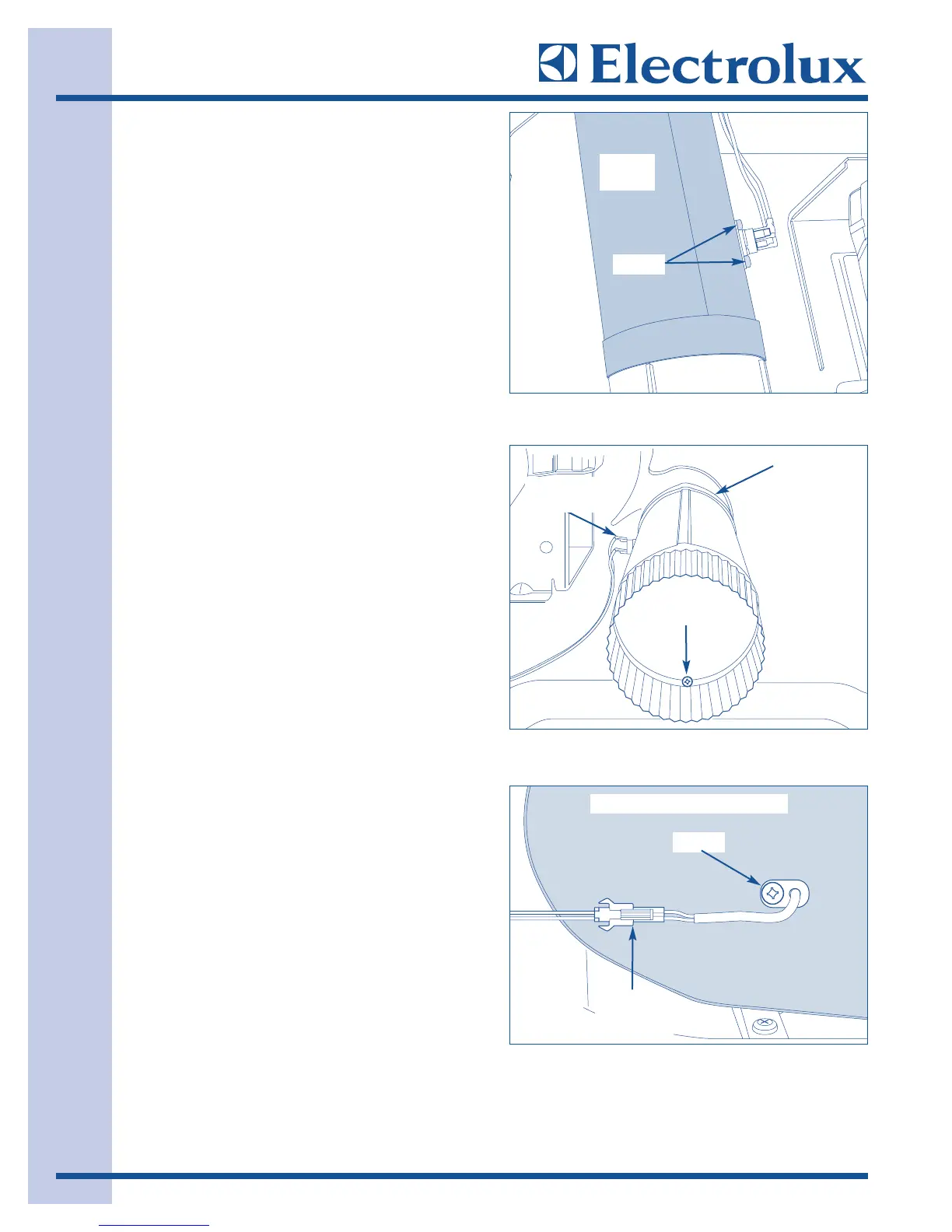 Electrolux