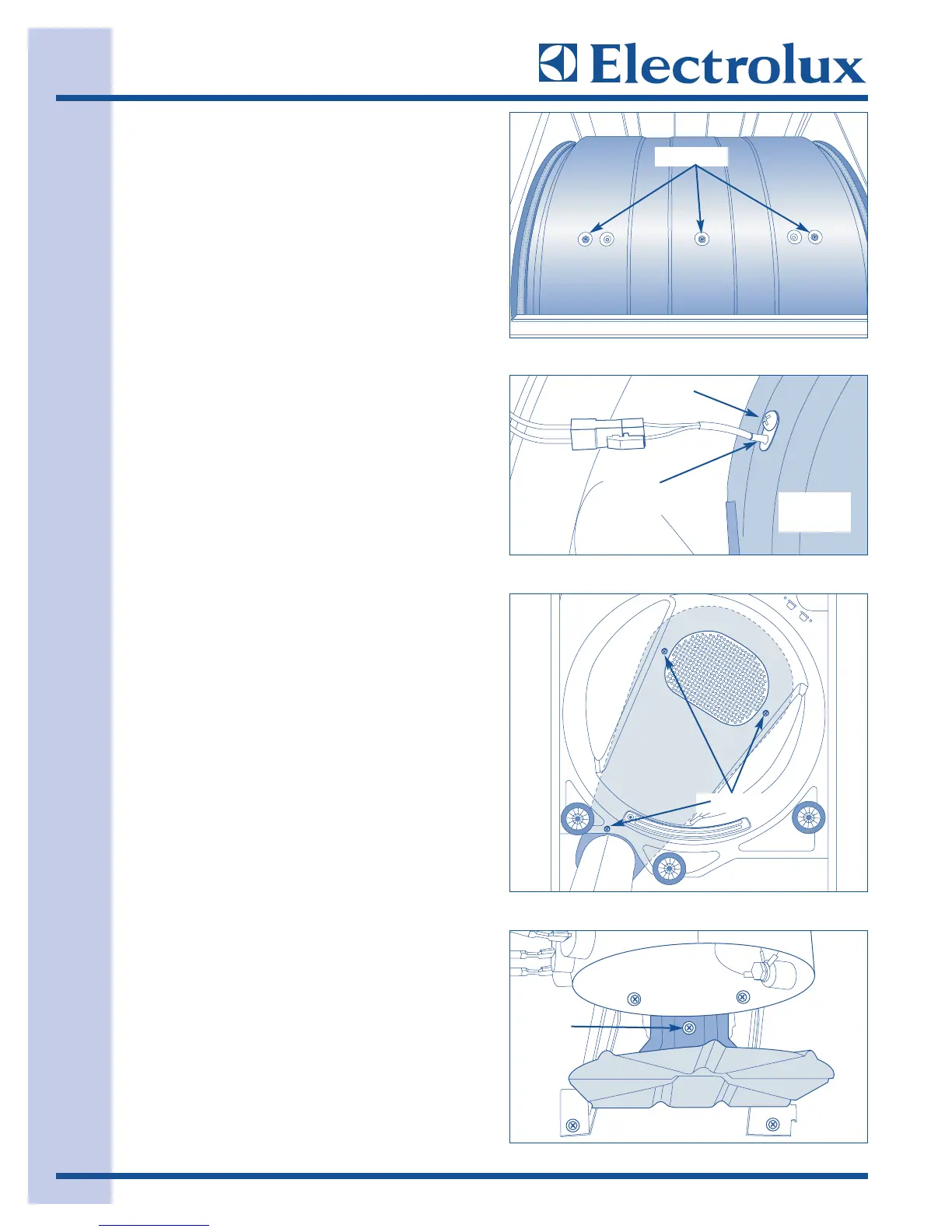 Electrolux